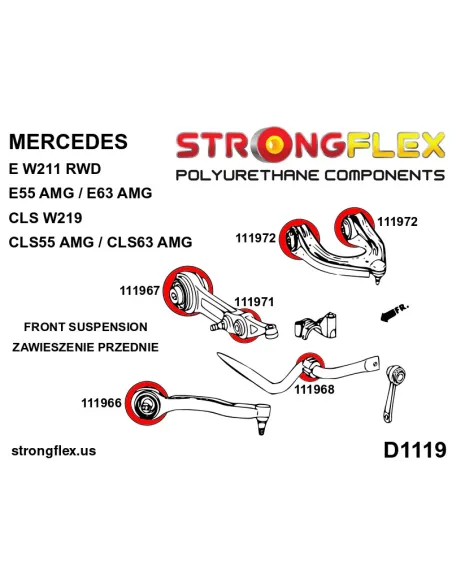 MERCEDES
E W211 RWD
E55 AMG / E63 AMG
CLS W219
CLS55 AMG / CLS63 AMG

STRONGFLEX
POLYURETHANE COMPONENTS

111972
111972
111967
111971
FR.
FRONT SUSPENSION
ZAWIESZENIE PRZEDNIE
111968
111966

strongflex.us
D1119