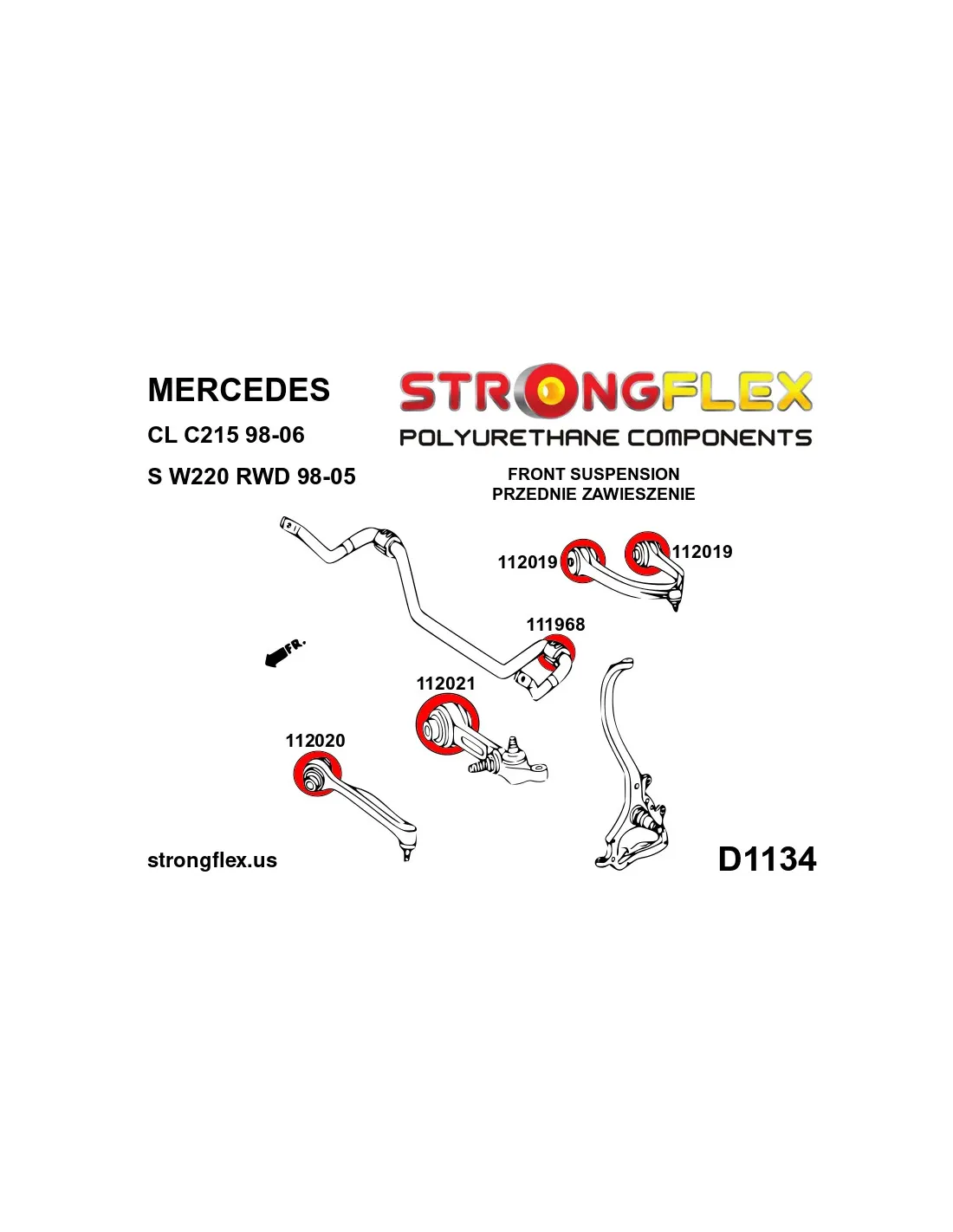 MERCEDES

CL C215 98-06

S W220 RWD 98-05

STRONGFLEX
POLYURETHANE COMPONENTS

FRONT SUSPENSION
PRZEDNIE ZAWIESZENIE

112019

112019

111968

FR.

112021

112020

strongflex.us

D1134