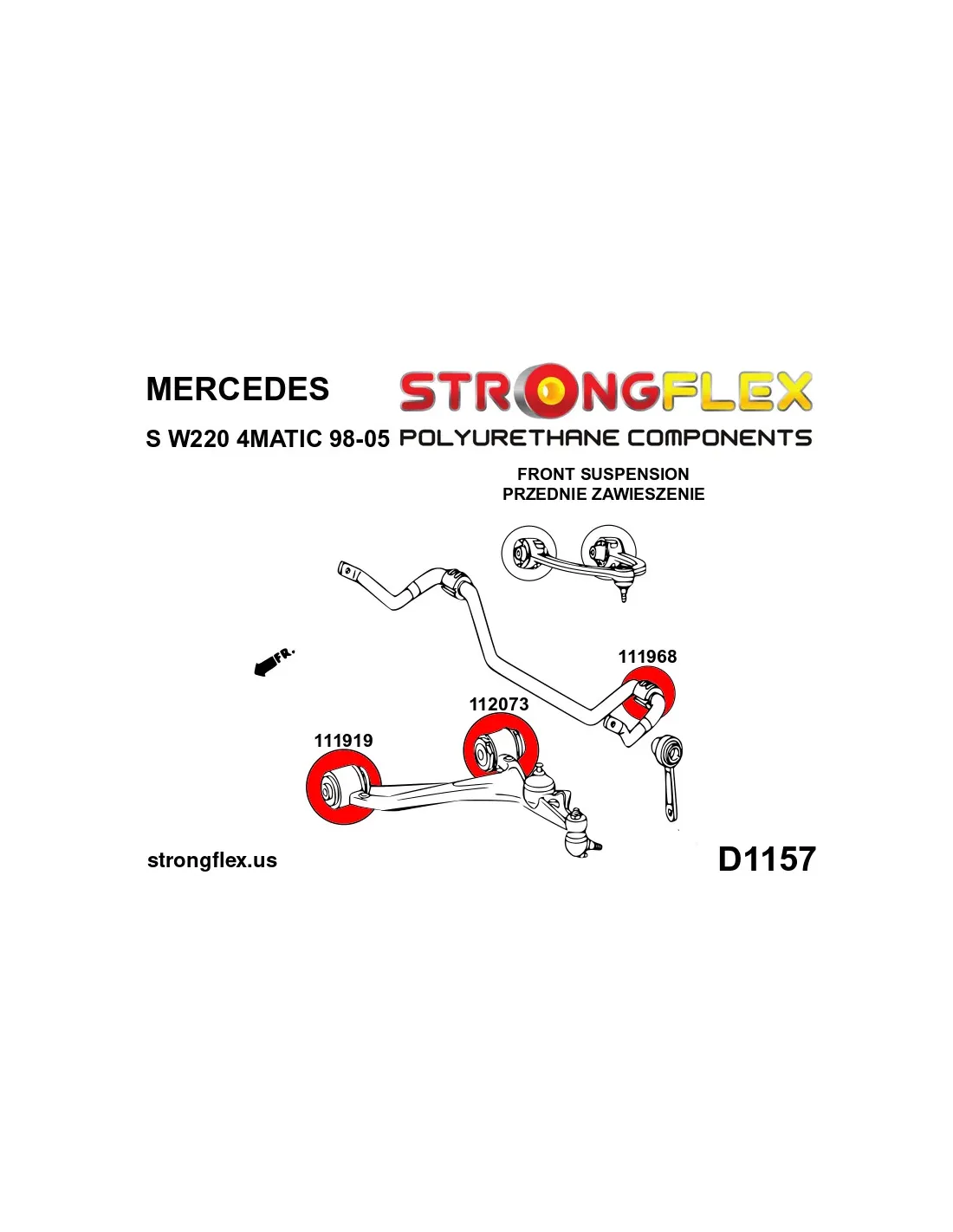 MERCEDES

STRONGFLEX

S W220 4MATIC 98-05 POLYURETHANE COMPONENTS

FRONT SUSPENSION
PRZEDNIE ZAWIESZENIE

FR.

111968

112073

111919

strongflex.us

D1157