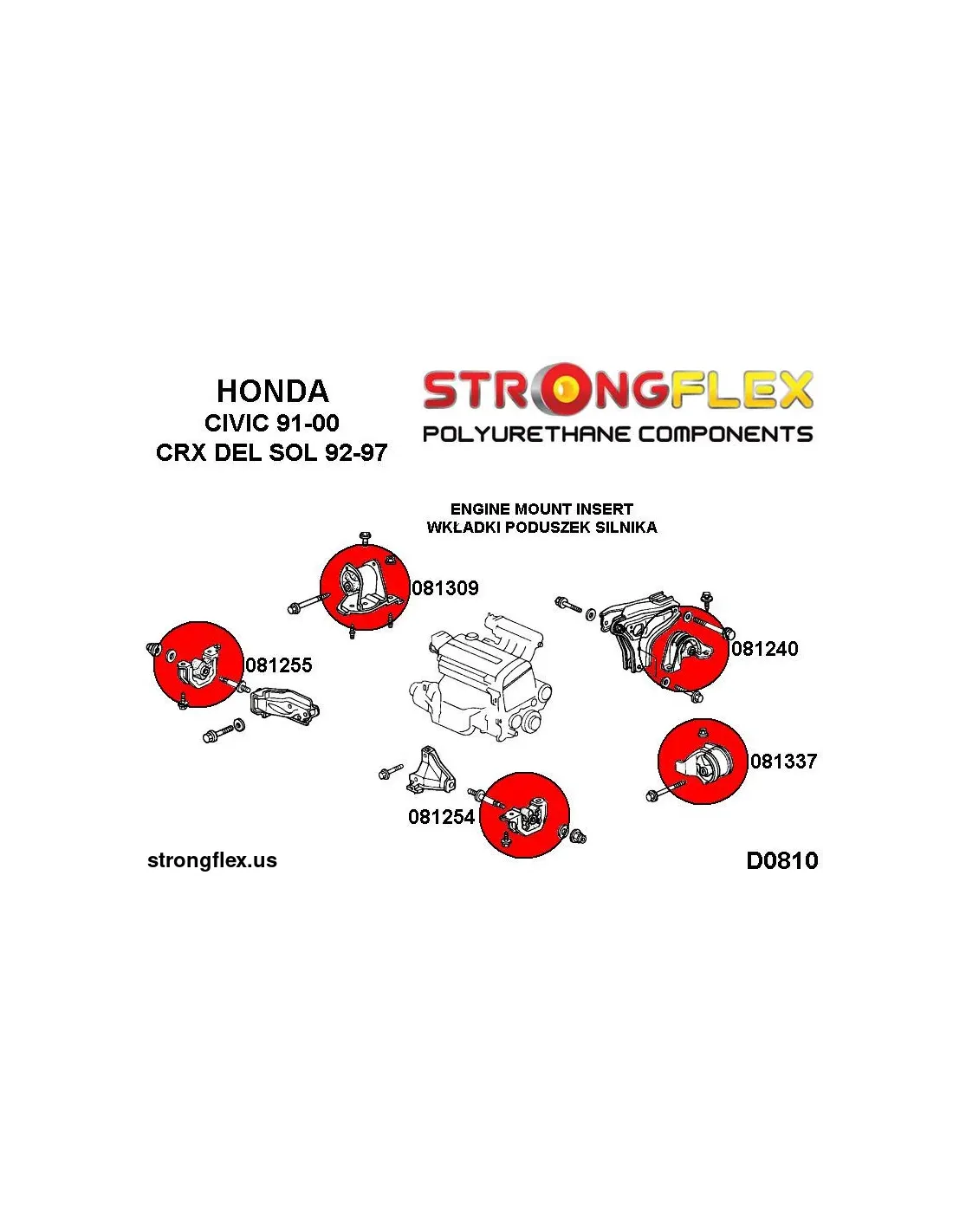 HONDA
CIVIC 91-00
CRX DEL SOL 92-97

STRONGFLEX
POLYURETHANE COMPONENTS

ENGINE MOUNT INSERT
WKŁADKI PODUSZEK SILNIKA

081309

081255

081240

081337

081254

strongflex.us

D0810