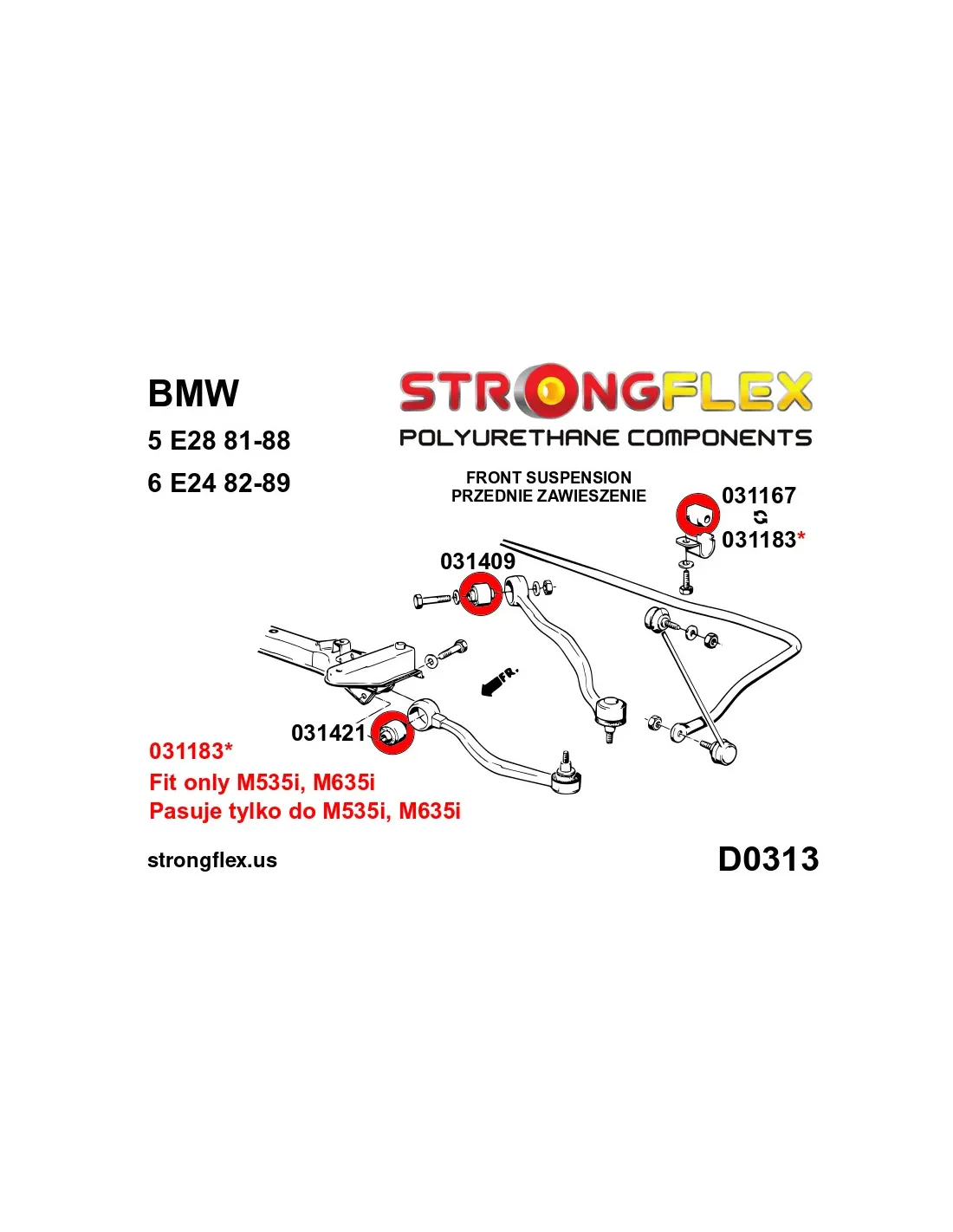 BMW
5 E28 81-88
6 E24 82-89

STRONGFLEX
POLYURETHANE COMPONENTS

FRONT SUSPENSION
PRZEDNIE ZAWIESZENIE

031167
031183*

031409

FR.

031421

031183*
Fit only M535i, M635i
Pasuje tylko do M535i, M635i

strongflex.us

D0313