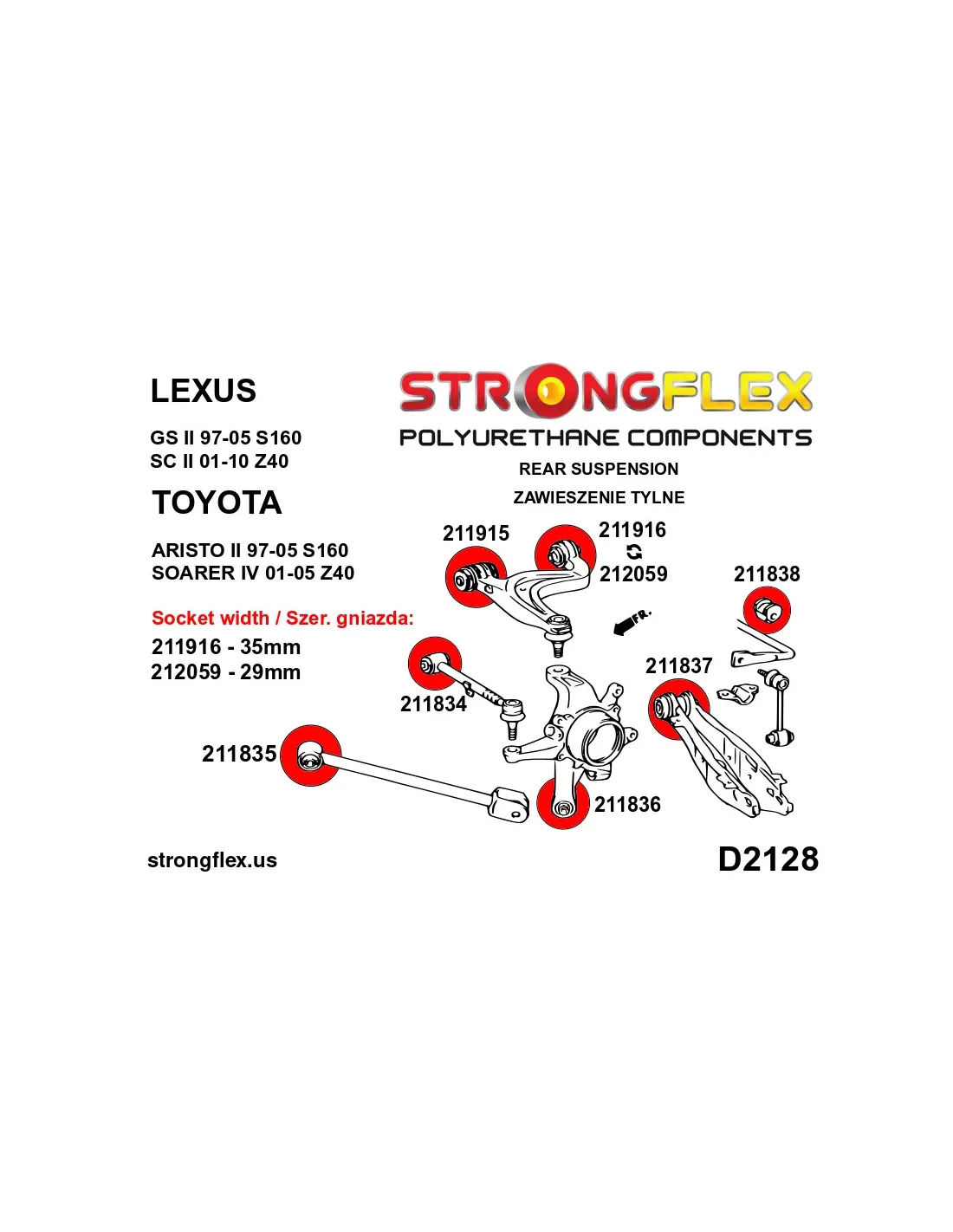 LEXUS

GS II 97-05 S160
SC II 01-10 Z40

TOYOTA

ARISTO II 97-05 S160
SOARER IV 01-05 Z40

Socket width / Szer. gniazda:
211916 - 35mm
212059 - 29mm

STRONGFLEX
POLYURETHANE COMPONENTS

REAR SUSPENSION
ZAWIESZENIE TYLNE

211915
211916
212059
211838
FR.
211837
211834
211835
211836

strongflex.us

D2128