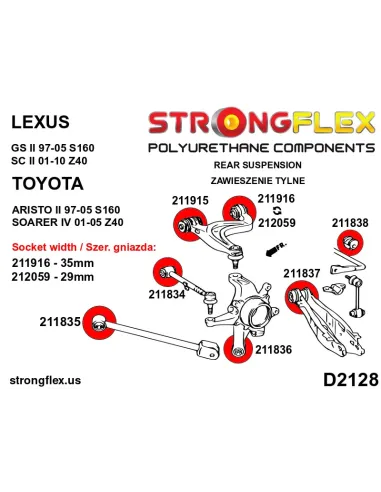 LEXUS

GS II 97-05 S160
SC II 01-10 Z40

TOYOTA

ARISTO II 97-05 S160
SOARER IV 01-05 Z40

Socket width / Szer. gniazda:
211916 - 35mm
212059 - 29mm

STRONGFLEX
POLYURETHANE COMPONENTS

REAR SUSPENSION
ZAWIESZENIE TYLNE

211915
211916
212059
211838
FR.
211837
211834
211835
211836

strongflex.us

D2128