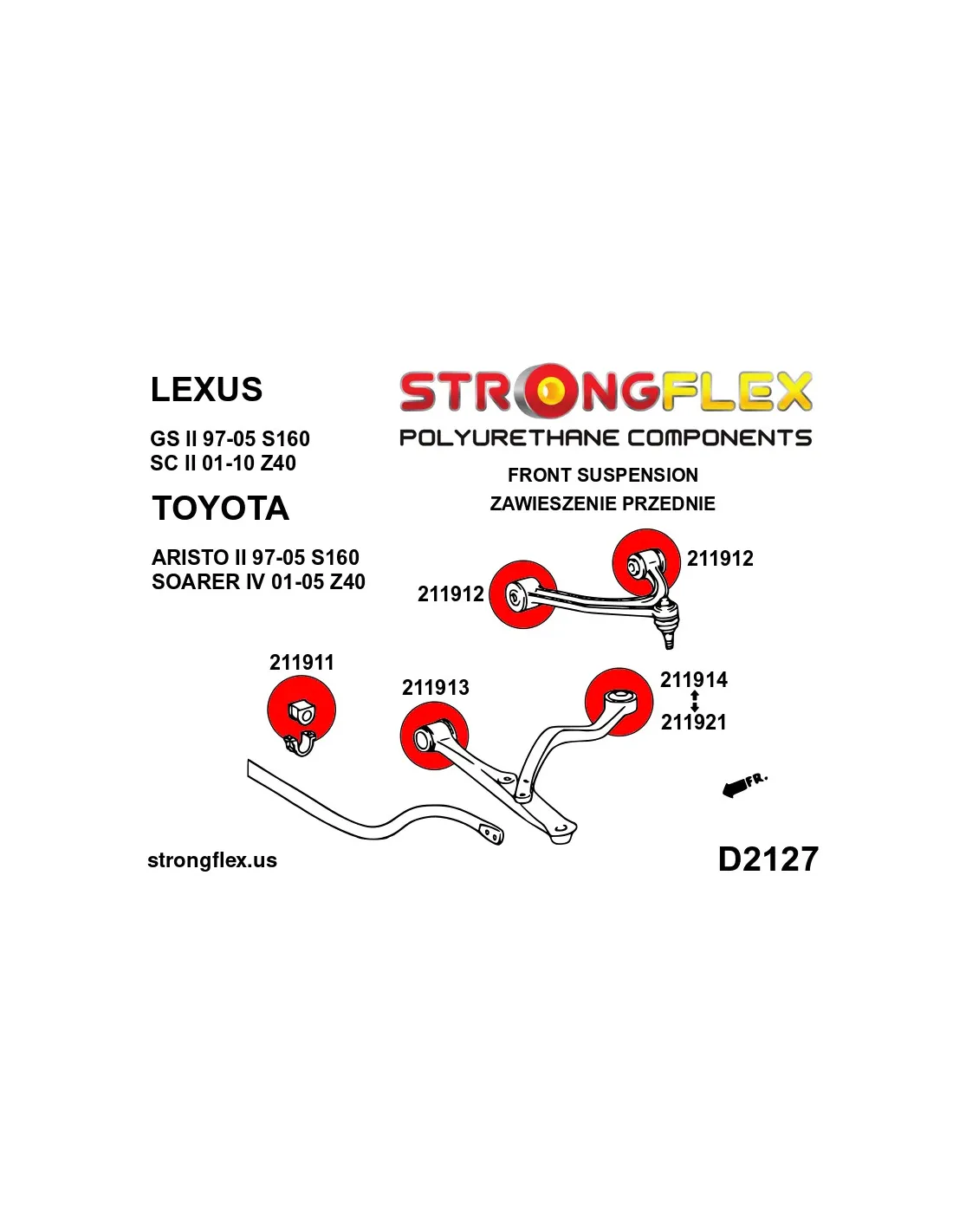 LEXUS

GS II 97-05 S160
SC II 01-10 Z40

TOYOTA

ARISTO II 97-05 S160
SOARER IV 01-05 Z40

STRONGFLEX
POLYURETHANE COMPONENTS

FRONT SUSPENSION
ZAWIESZENIE PRZEDNIE

211912

211912

211911

211913

211914
211921

FR.

strongflex.us

D2127