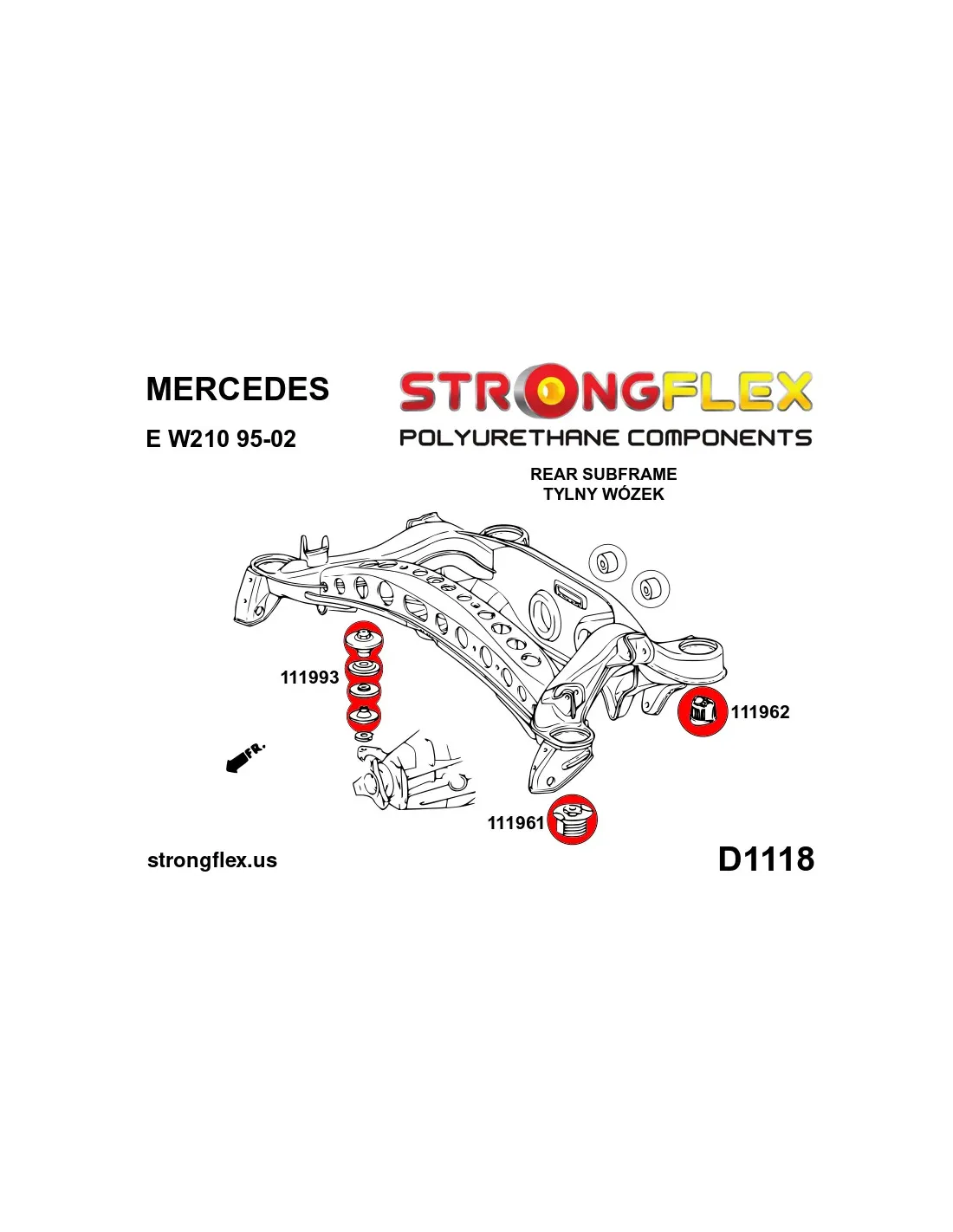 MERCEDES

E W210 95-02

STRONGFLEX

POLYURETHANE COMPONENTS

REAR SUBFRAME
TYLNY WÓZEK

111993

111962

FR.

111961

strongflex.us

D1118