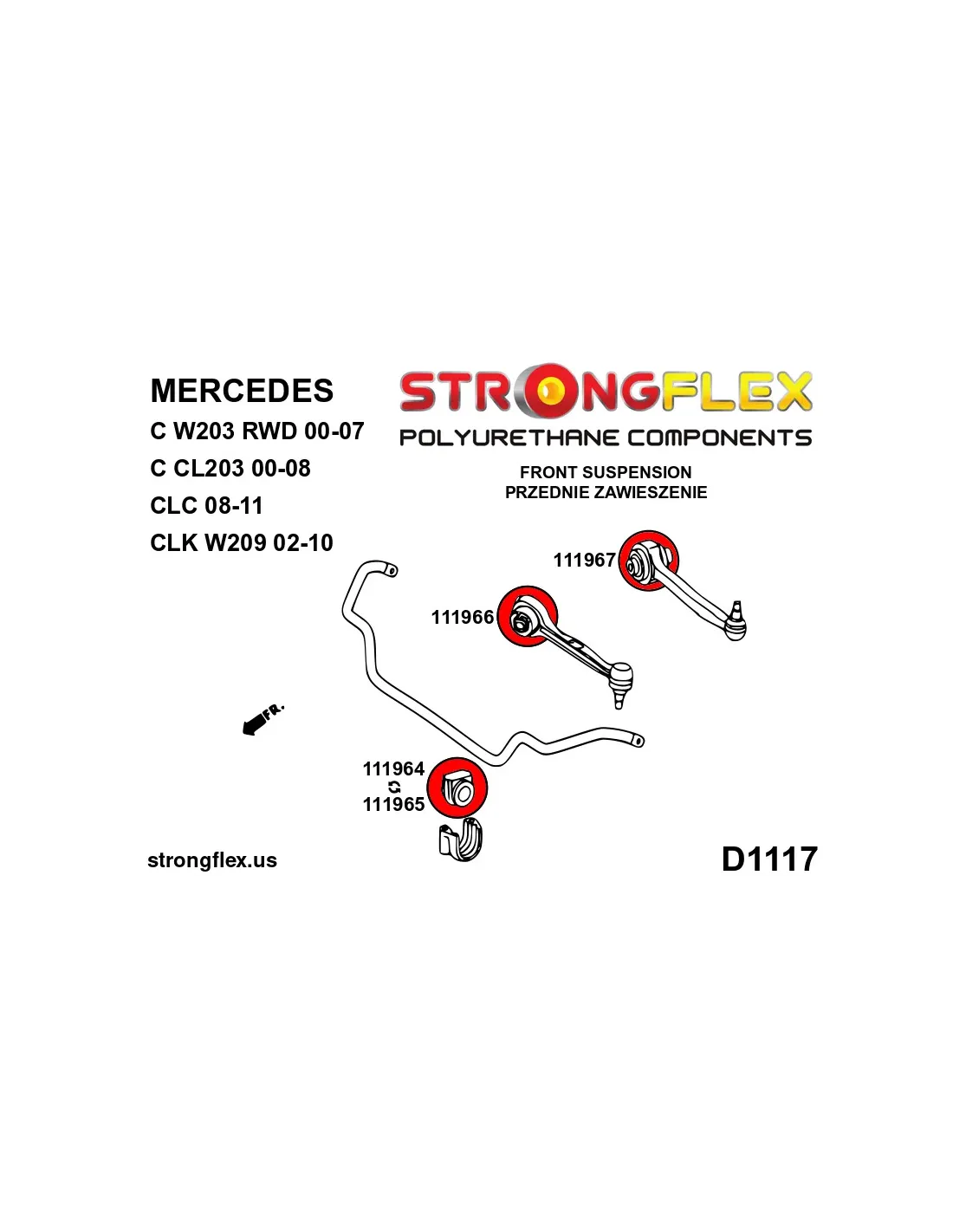 MERCEDES
C W203 RWD 00-07
C CL203 00-08
CLC 08-11
CLK W209 02-10

STRONGFLEX
POLYURETHANE COMPONENTS

FRONT SUSPENSION
PRZEDNIE ZAWIESZENIE

111967

111966

FR.

111964
111965

strongflex.us

D1117