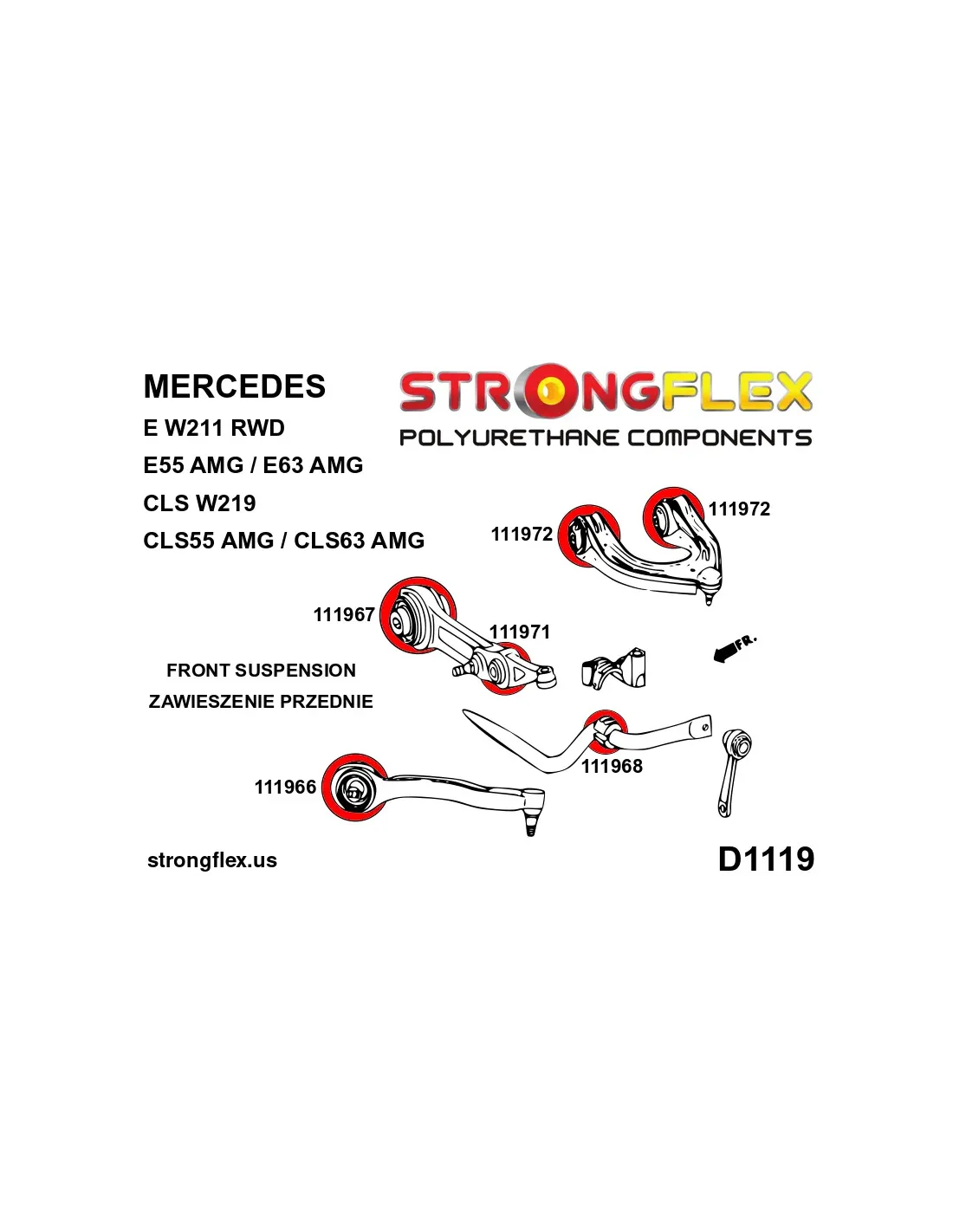 MERCEDES
E W211 RWD
E55 AMG / E63 AMG
CLS W219
CLS55 AMG / CLS63 AMG

STRONGFLEX
POLYURETHANE COMPONENTS

111972
111972
111967
111971
FR.

FRONT SUSPENSION
ZAWIESZENIE PRZEDNIE

111968
111966

strongflex.us

D1119