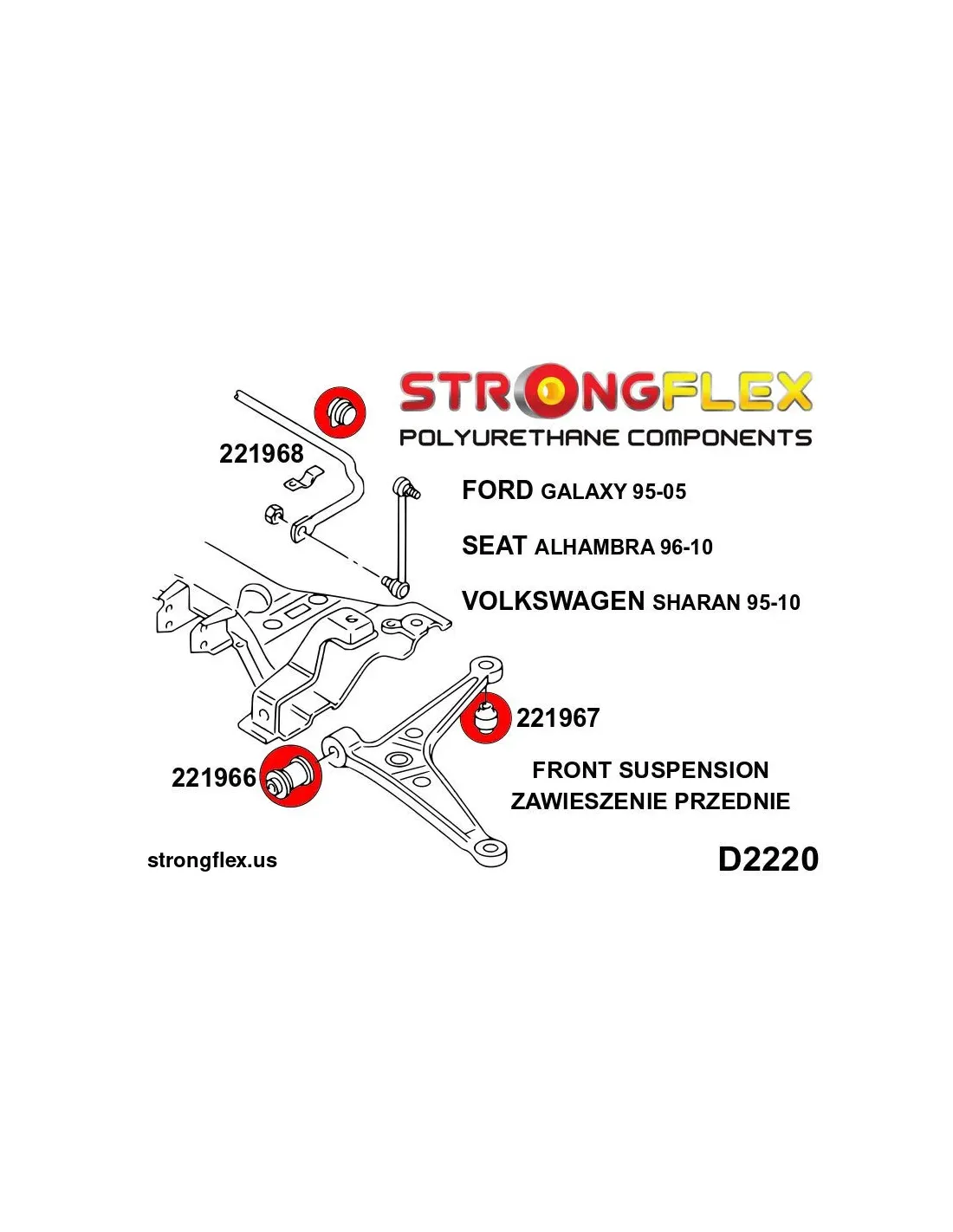 STRONGFLEX
POLYURETHANE COMPONENTS

221968

FORD GALAXY 95-05

SEAT ALHAMBRA 96-10

VOLKSWAGEN SHARAN 95-10

221967

221966

FRONT SUSPENSION
ZAWIESZENIE PRZEDNIE

strongflex.us

D2220