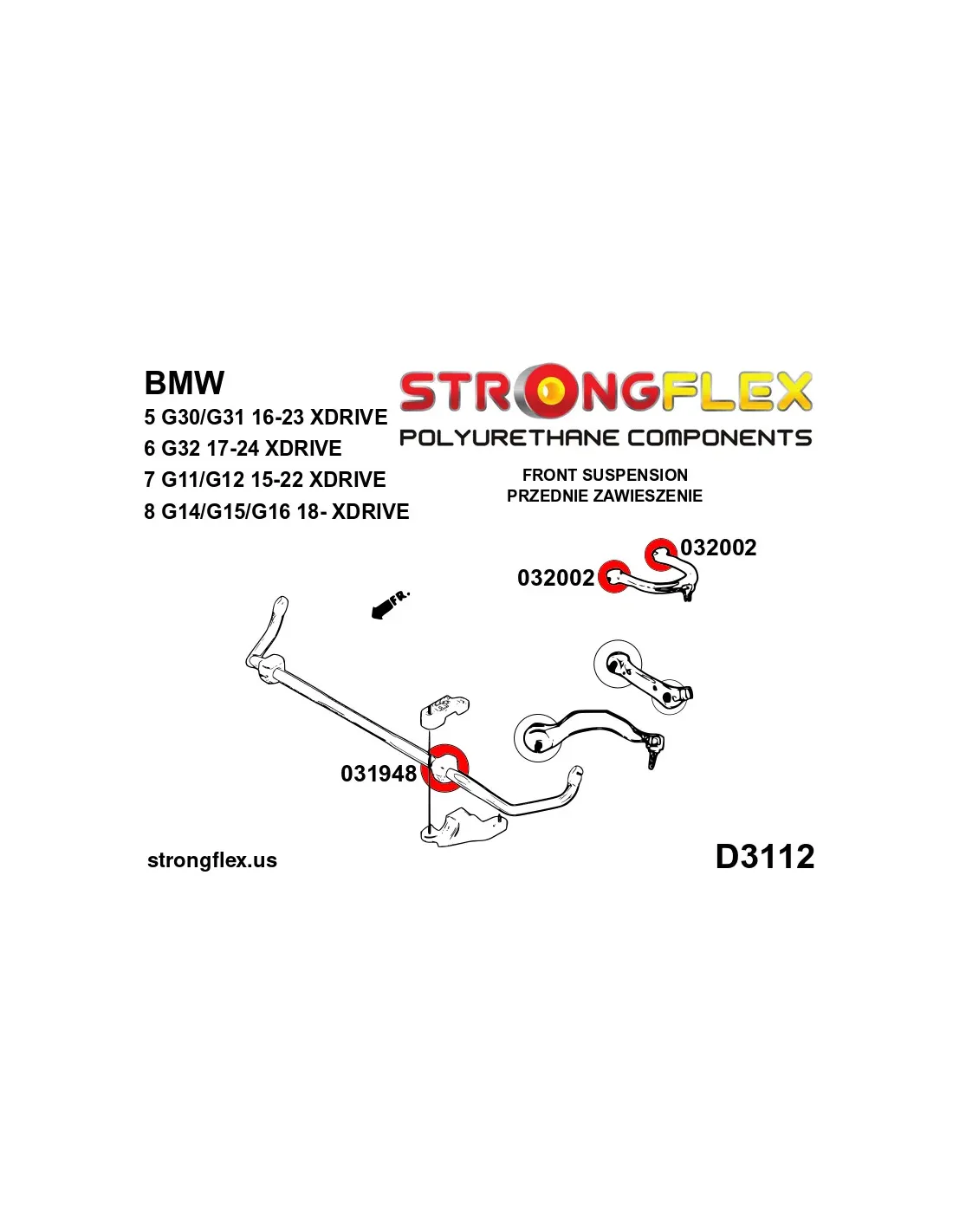 BMW
5 G30/G31 16-23 XDRIVE
6 G32 17-24 XDRIVE
7 G11/G12 15-22 XDRIVE
8 G14/G15/G16 18- XDRIVE

STRONGFLEX
POLYURETHANE COMPONENTS

FRONT SUSPENSION
PRZEDNIE ZAWIESZENIE

032002
032002
FR.
031948

strongflex.us

D3112