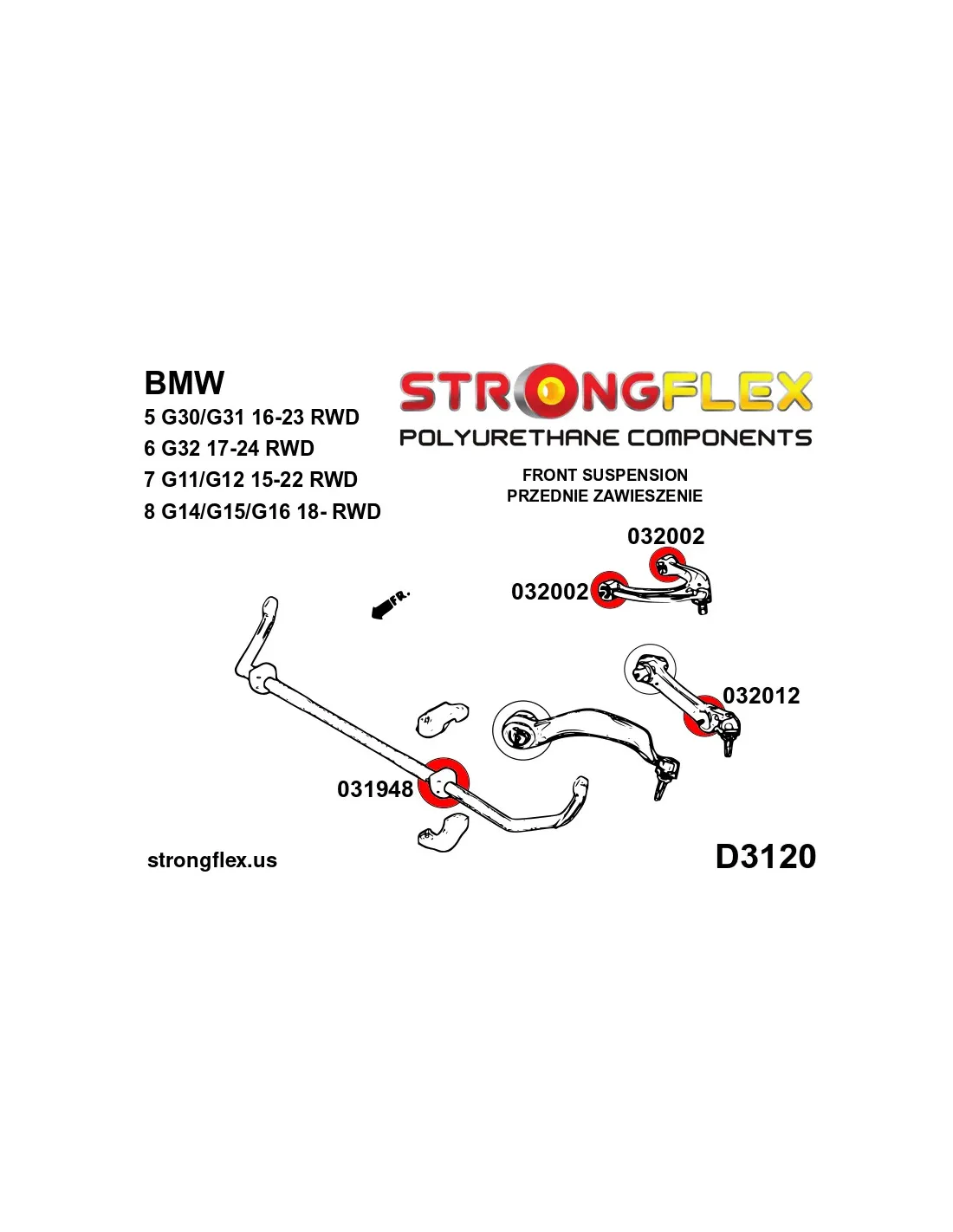 BMW
5 G30/G31 16-23 RWD
6 G32 17-24 RWD
7 G11/G12 15-22 RWD
8 G14/G15/G16 18- RWD

STRONGFLEX
POLYURETHANE COMPONENTS

FRONT SUSPENSION
PRZEDNIE ZAWIESZENIE

032002
032002
FR.
032012
031948

strongflex.us
D3120