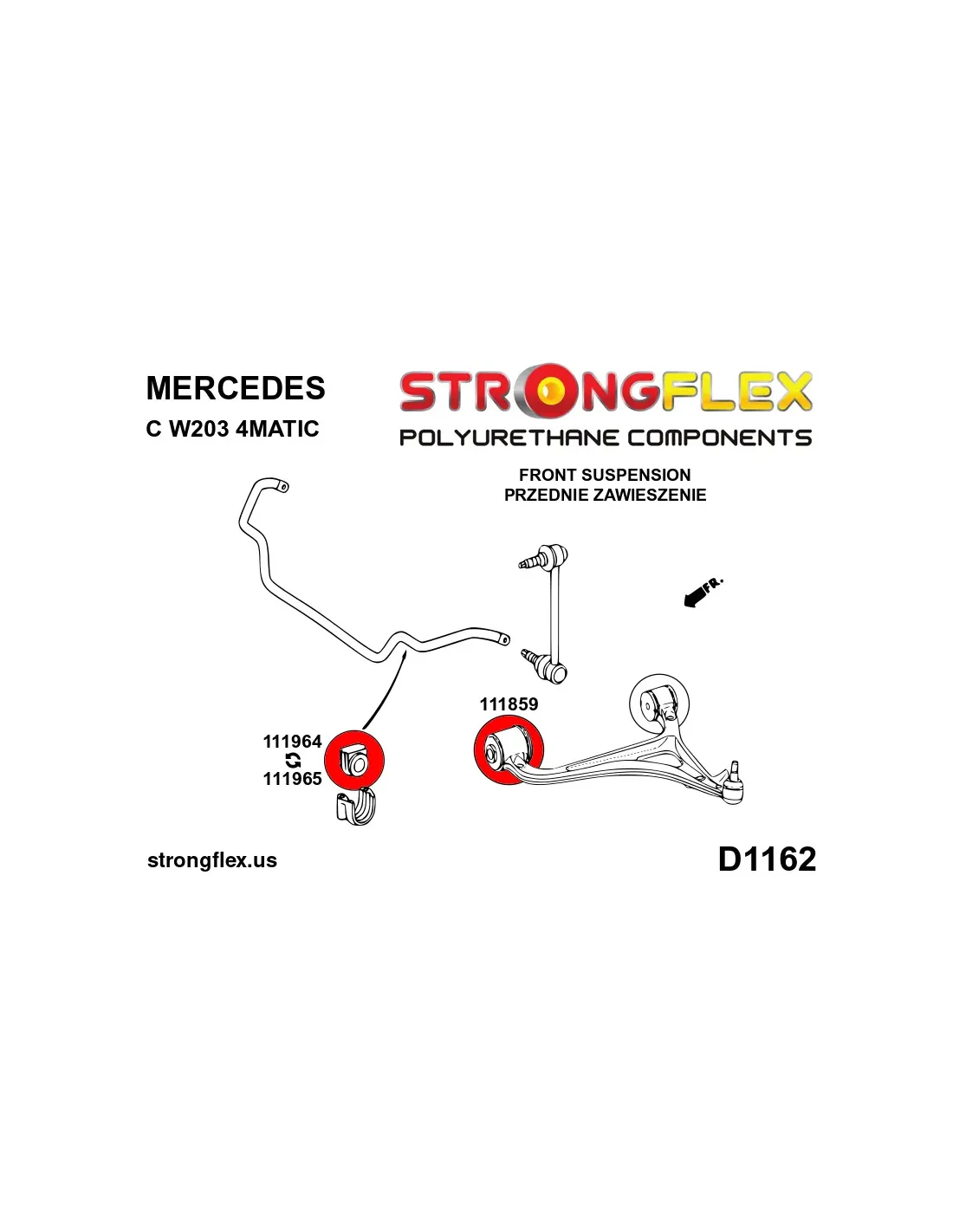 MERCEDES
C W203 4MATIC

STRONGFLEX
POLYURETHANE COMPONENTS

FRONT SUSPENSION
PRZEDNIE ZAWIESZENIE

FR.

111859

111964
111965

strongflex.us

D1162