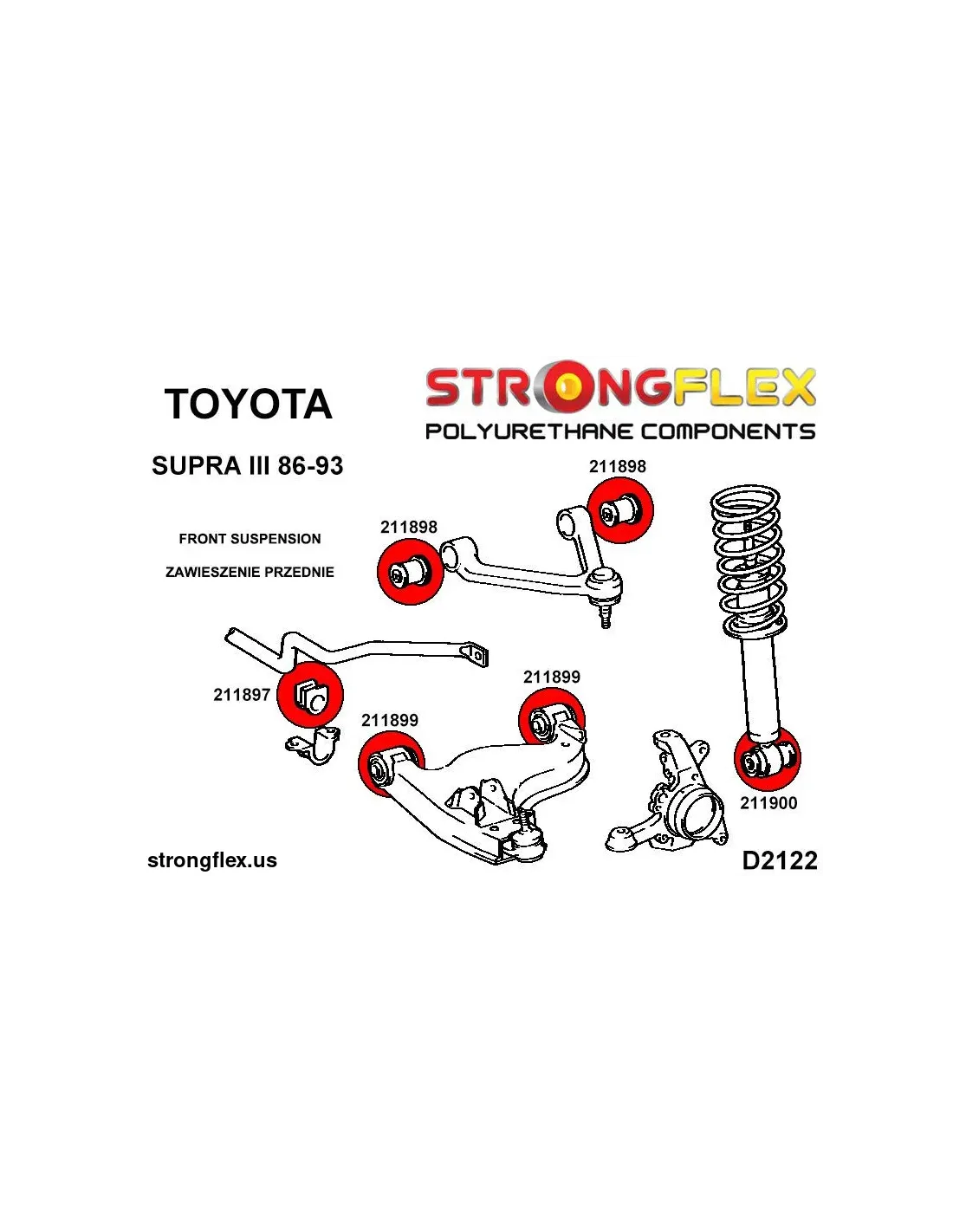 TOYOTA

STRONGFLEX
POLYURETHANE COMPONENTS

SUPRA III 86-93

FRONT SUSPENSION

ZAWIESZENIE PRZEDNIE

211898

211898

211897

211899

211899

211900

strongflex.us

D2122