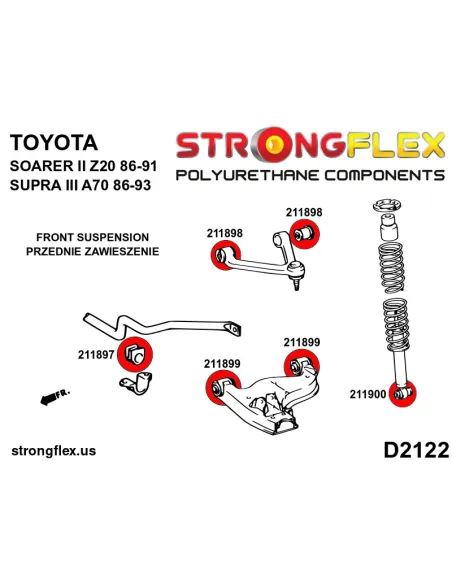 TOYOTA
SOARER II Z20 86-91
SUPRA III A70 86-93

STRONGFLEX
POLYURETHANE COMPONENTS

FRONT SUSPENSION
PRZEDNIE ZAWIESZENIE

211898
211898
211897
211899
211899
211900
FR.

strongflex.us

D2122