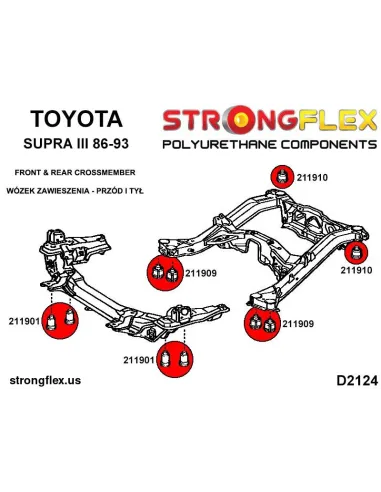 TOYOTA
SUPRA III 86-93

STRONGFLEX
POLYURETHANE COMPONENTS

FRONT & REAR CROSSMEMBER
WÓZEK ZAWIESZENIA - PRZÓD I TYŁ

211910
211909
211910
211901
211909
211901

strongflex.us

D2124