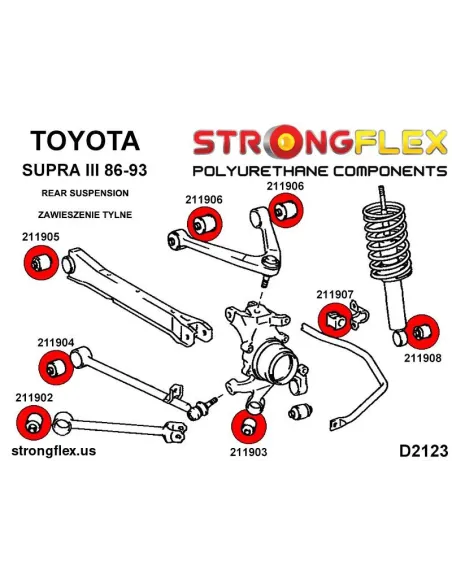 TOYOTA
SUPRA III 86-93
REAR SUSPENSION
ZAWIESZENIE TYLNE

STRONGFLEX
POLYURETHANE COMPONENTS

211906
211906
211905
211907
211904
211908
211902
211903

strongflex.us
D2123