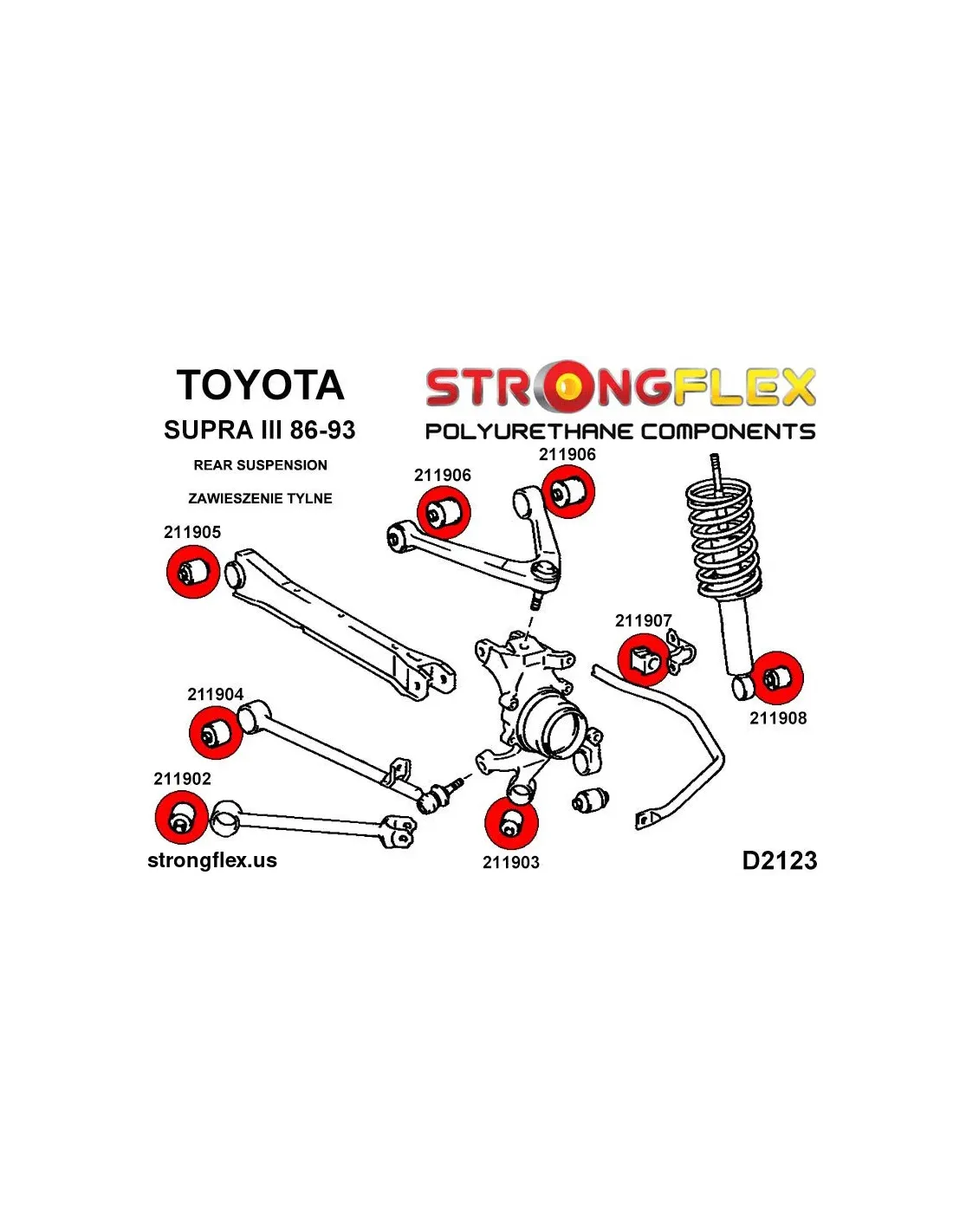 TOYOTA

SUPRA III 86-93

REAR SUSPENSION

ZAWIESZENIE TYLNE

STRONGFLEX

POLYURETHANE COMPONENTS

211906

211906

211905

211907

211904

211908

211902

211903

strongflex.us

D2123