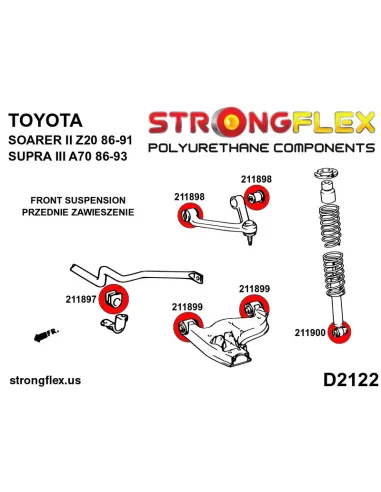 TOYOTA
SOARER II Z20 86-91
SUPRA III A70 86-93

STRONGFLEX
POLYURETHANE COMPONENTS

FRONT SUSPENSION
PRZEDNIE ZAWIESZENIE

211898
211898
211897
211899
211899
211900
FR.

strongflex.us

D2122