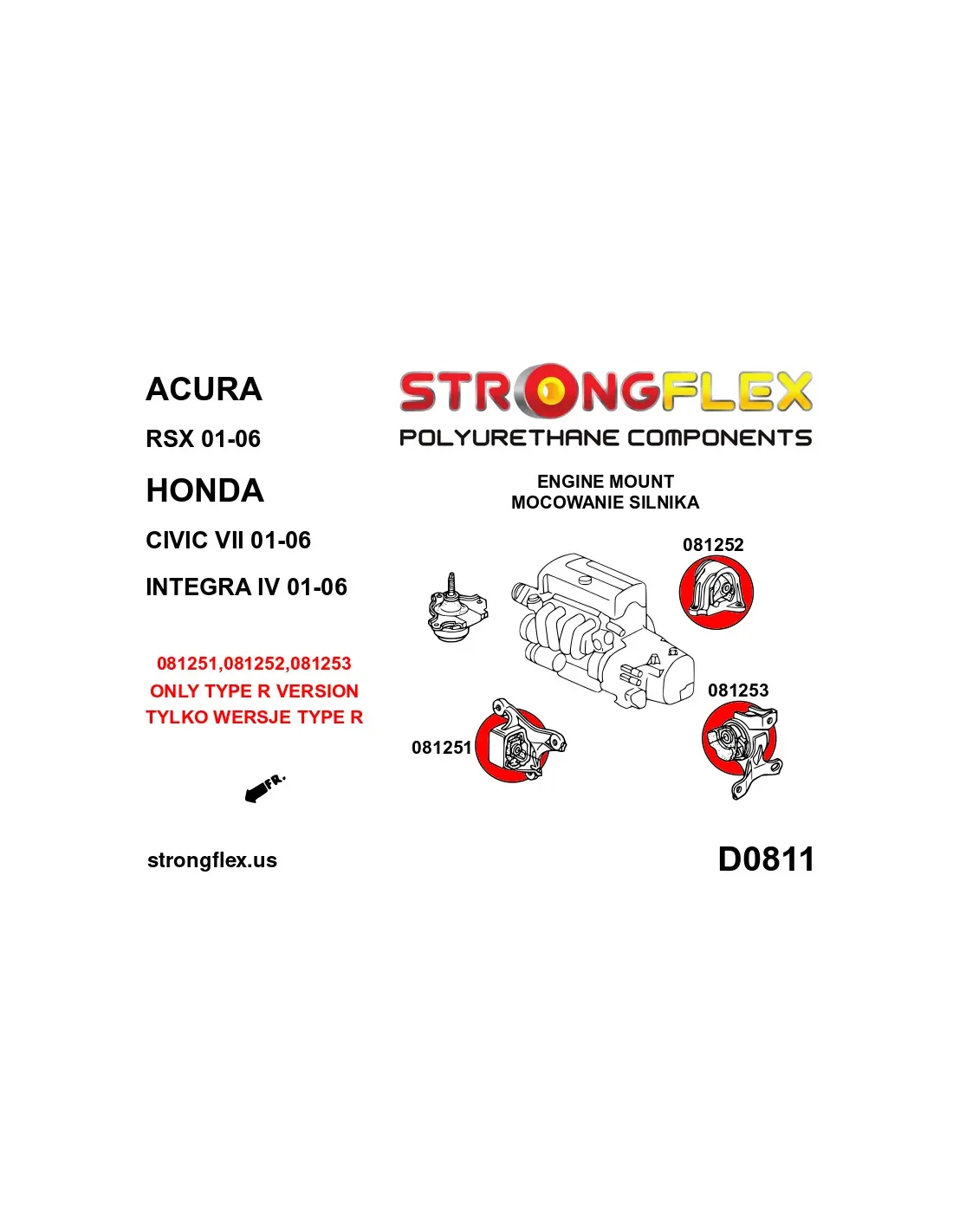 ACURA

RSX 01-06

HONDA

CIVIC VII 01-06

INTEGRA IV 01-06

081251,081252,081253
ONLY TYPE R VERSION
TYLKO WERSJE TYPE R

FR.

strongflex.us

STRONGFLEX
POLYURETHANE COMPONENTS

ENGINE MOUNT
MOCOWANIE SILNIKA

081252

081253

081251

D0811