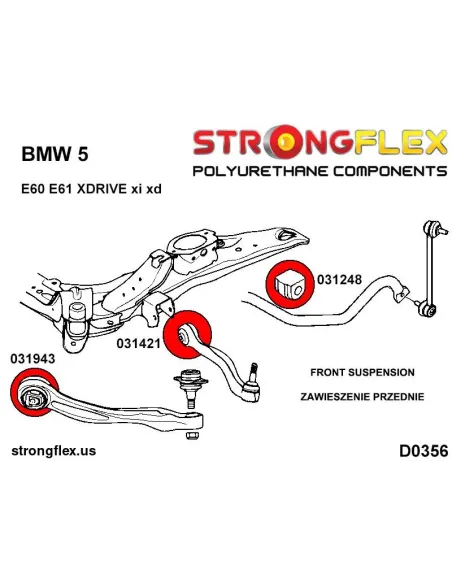 BMW 5

E60 E61 XDRIVE xi xd

STRONGFLEX
POLYURETHANE COMPONENTS

031248

031421

031943

FRONT SUSPENSION

ZAWIESZENIE PRZEDNIE

strongflex.us

D0356