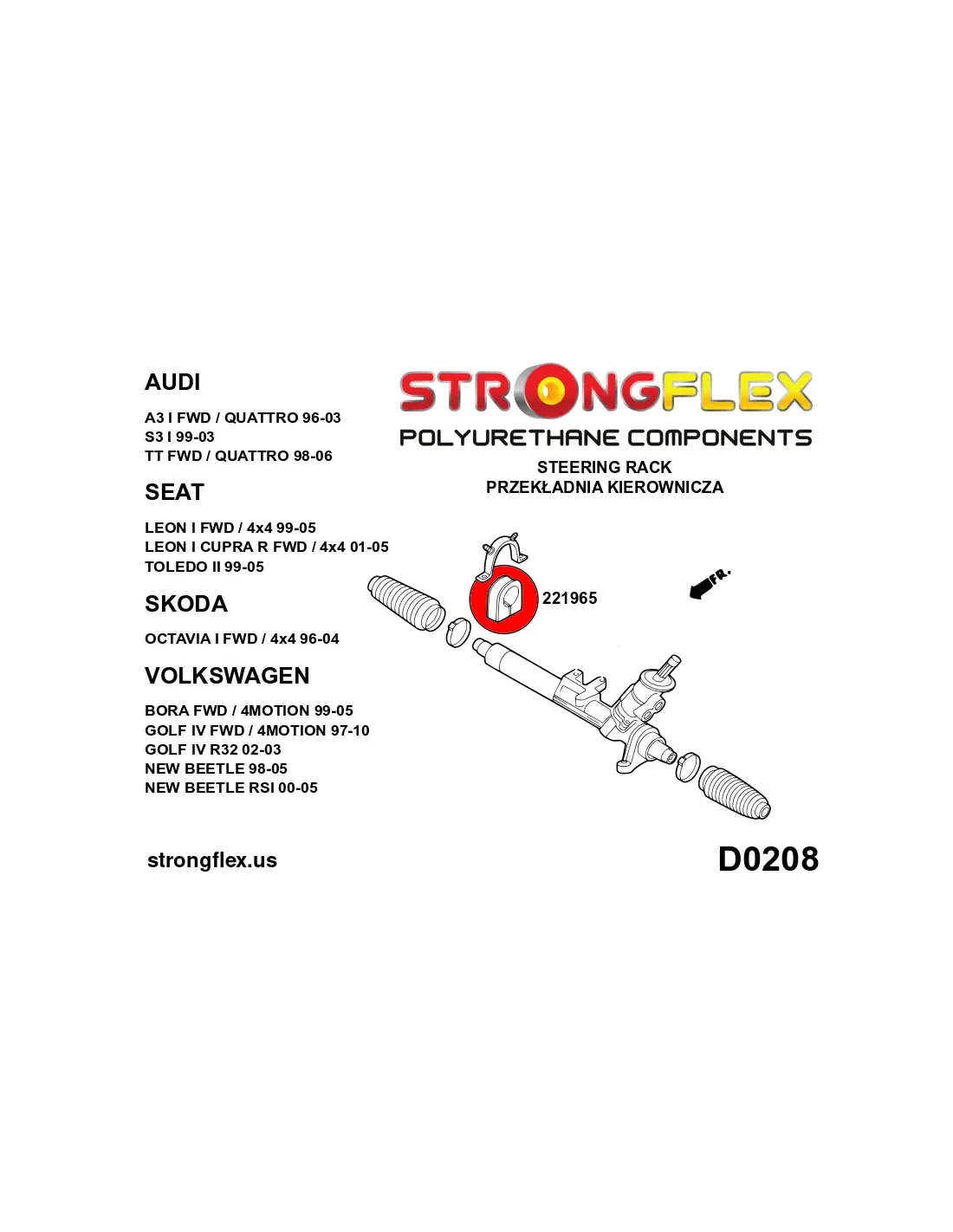 AUDI

A3 I FWD / QUATTRO 96-03
S3 I 99-03
TT FWD / QUATTRO 98-06

SEAT

LEON I FWD / 4x4 99-05
LEON I CUPRA R FWD / 4x4 01-05
TOLEDO II 99-05

SKODA

OCTAVIA I FWD / 4x4 96-04

VOLKSWAGEN

BORA FWD / 4MOTION 99-05
GOLF IV FWD / 4MOTION 97-10
GOLF IV R32 02-03
NEW BEETLE 98-05
NEW BEETLE RSI 00-05

STRONGFLEX
POLYURETHANE COMPONENTS

STEERING RACK
PRZEKŁADNIA KIEROWNICZA

221965

FR.

strongflex.us

D0208