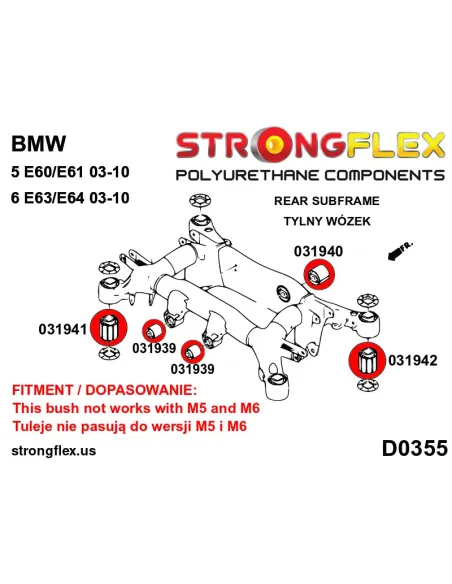 BMW
5 E60/E61 03-10
6 E63/E64 03-10

STRONGFLEX
POLYURETHANE COMPONENTS

REAR SUBFRAME
TYLNY WÓZEK

FR.

031940

031941

031939

031939

031942

FITMENT / DOPASOWANIE:
This bush not works with M5 and M6
Tuleje nie pasują do wersji M5 i M6

strongflex.us

D0355