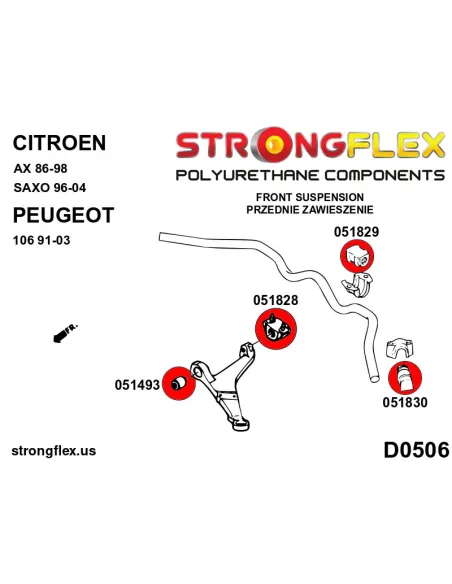 CITROEN
AX 86-98
SAXO 96-04

PEUGEOT
106 91-03

STRONGFLEX
POLYURETHANE COMPONENTS

FRONT SUSPENSION
PRZEDNIE ZAWIESZENIE

051829

051828

FR.

051493

051830

strongflex.us

D0506