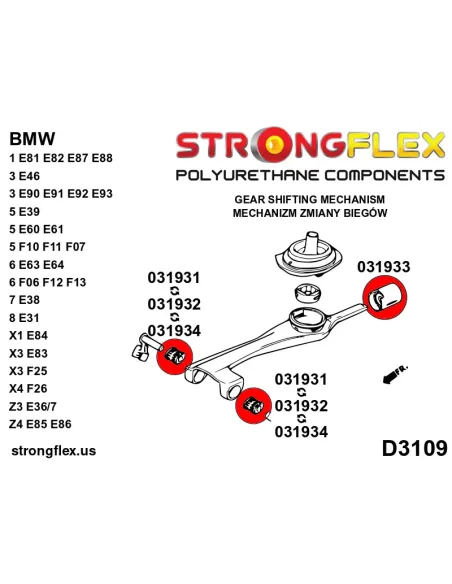 BMW
1 E81 E82 E87 E88
3 E46
3 E90 E91 E92 E93
5 E39
5 E60 E61
5 F10 F11 F07
6 E63 E64
6 F06 F12 F13
7 E38
8 E31
X1 E84
X3 E83
X3 F25
X4 F26
Z3 E36/7
Z4 E85 E86

strongflex.us

STRONGFLEX
POLYURETHANE COMPONENTS

GEAR SHIFTING MECHANISM
MECHANIZM ZMIANY BIEGÓW

031931
031932
031934

031933

FR.

031931
031932
031934

D3109