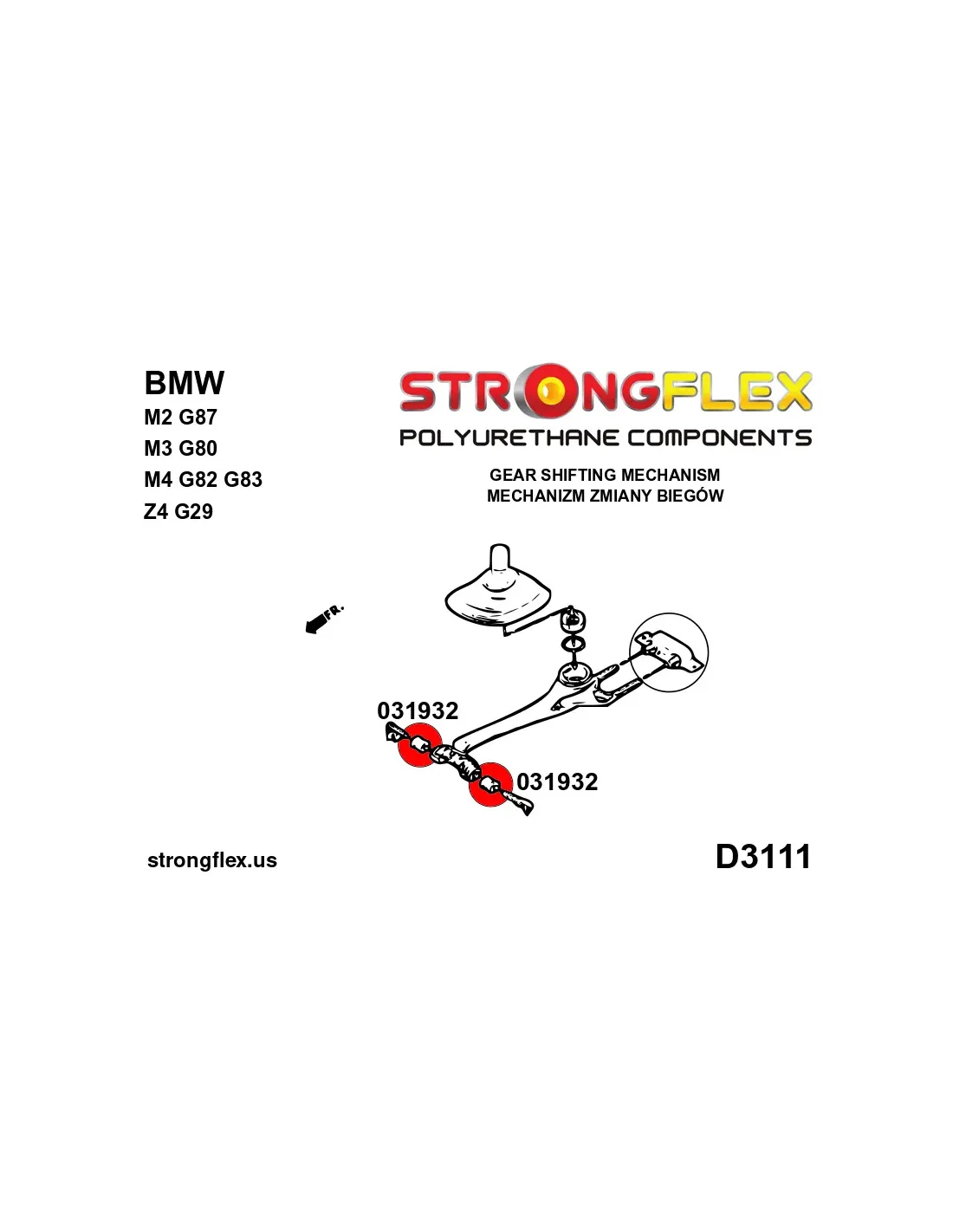 BMW
M2 G87
M3 G80
M4 G82 G83
Z4 G29

STRONGFLEX
POLYURETHANE COMPONENTS

GEAR SHIFTING MECHANISM
MECHANIZM ZMIANY BIEGÓW

FR.

031932

031932

strongflex.us

D3111