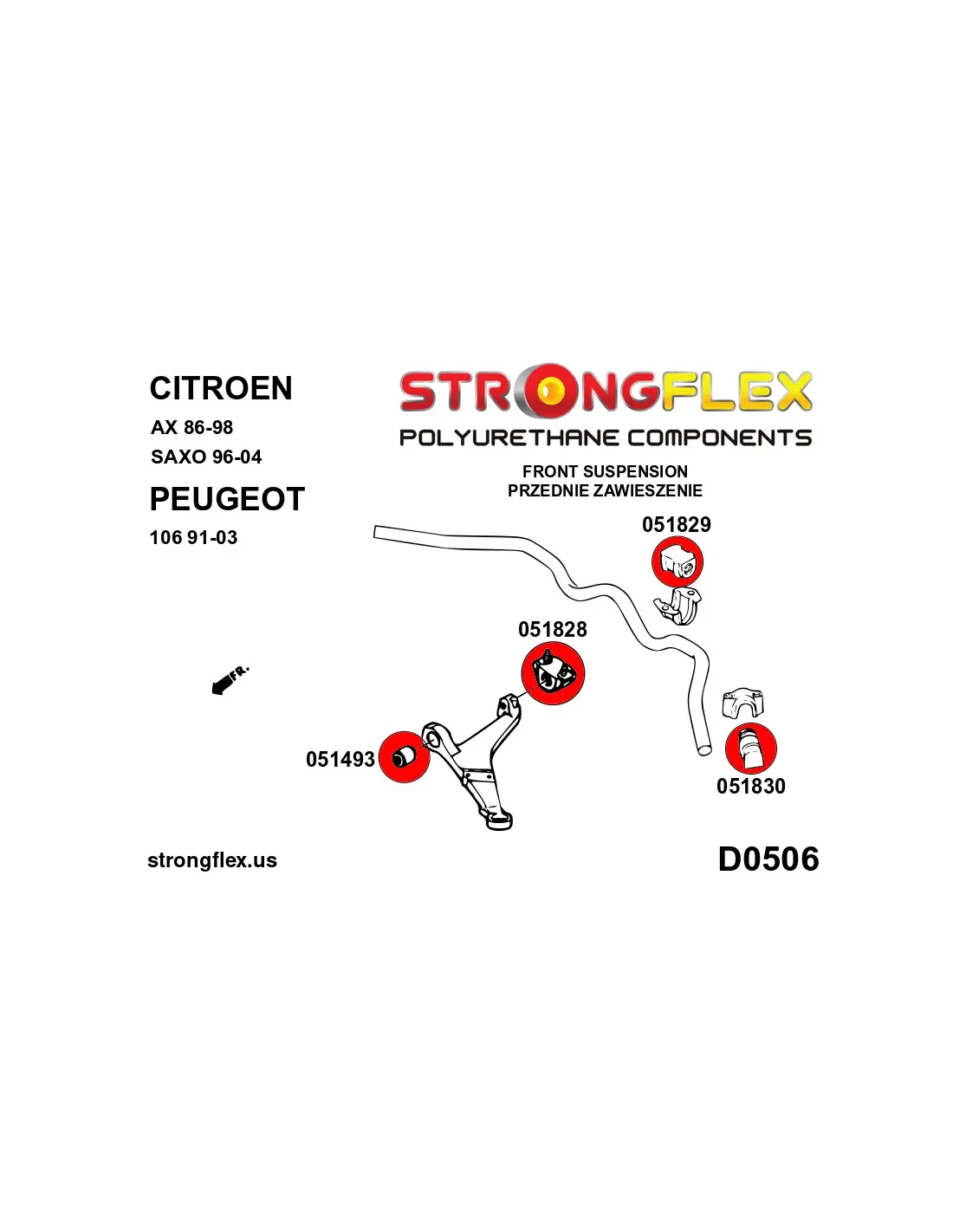 CITROEN
AX 86-98
SAXO 96-04

PEUGEOT
106 91-03

STRONGFLEX
POLYURETHANE COMPONENTS

FRONT SUSPENSION
PRZEDNIE ZAWIESZENIE

051829

051828

FR.

051493

051830

strongflex.us

D0506