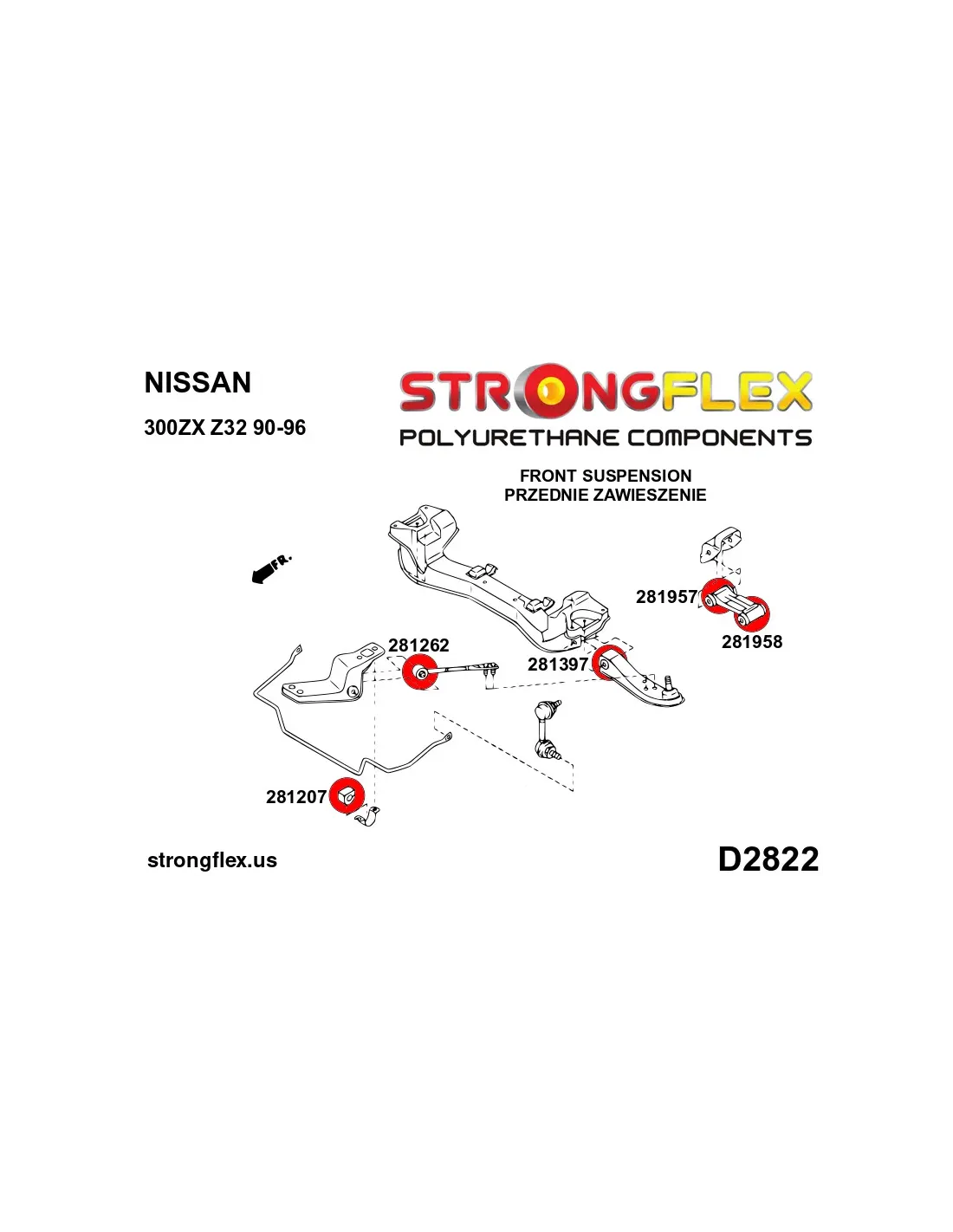 NISSAN

300ZX Z32 90-96

STRONGFLEX
POLYURETHANE COMPONENTS

FRONT SUSPENSION
PRZEDNIE ZAWIESZENIE

FR.

281957

281958

281262

281397

281207

strongflex.us

D2822