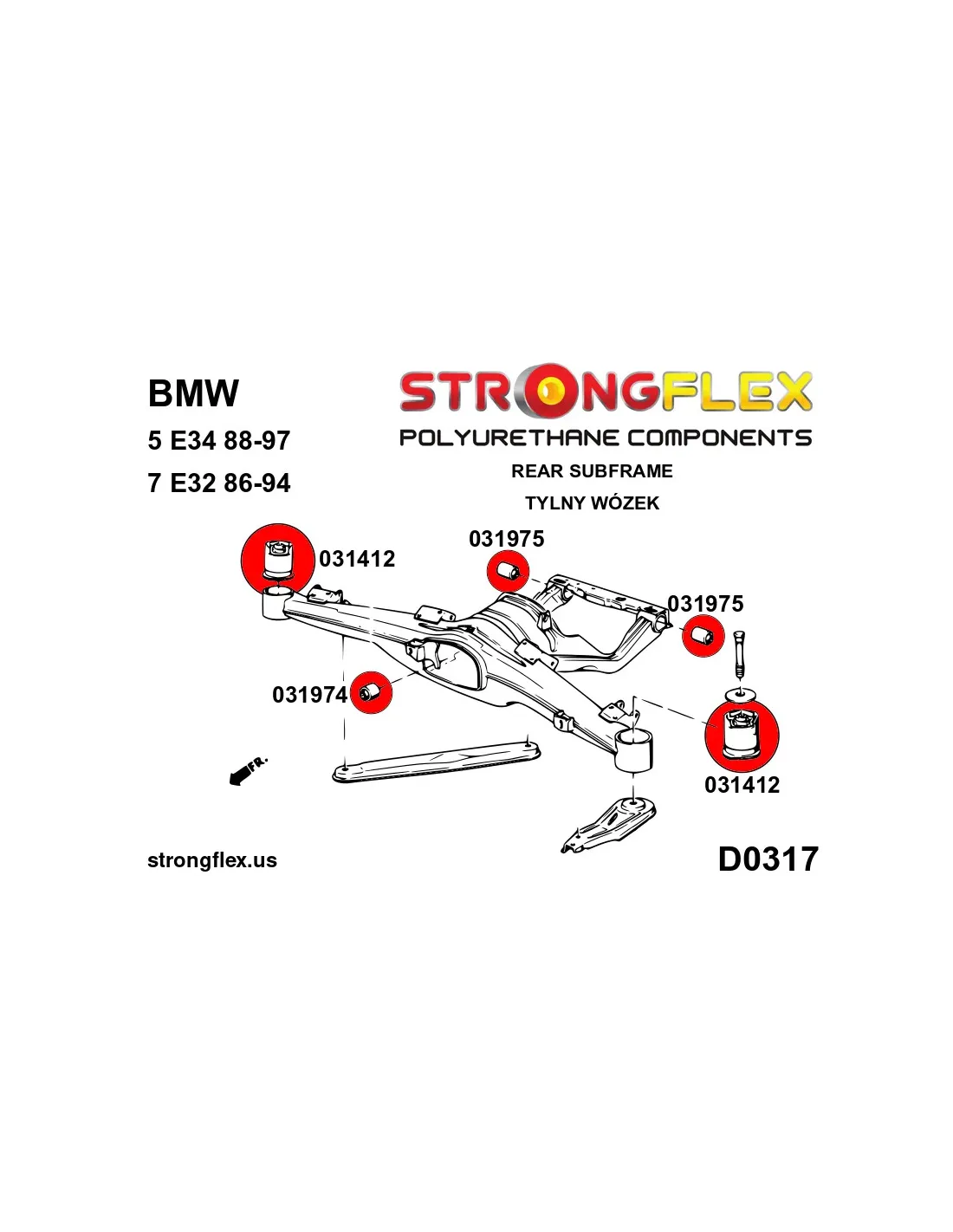 BMW

5 E34 88-97

7 E32 86-94

STRONGFLEX

POLYURETHANE COMPONENTS

REAR SUBFRAME

TYLNY WÓZEK

031412

031975

031975

031974

031412

FR.

strongflex.us

D0317