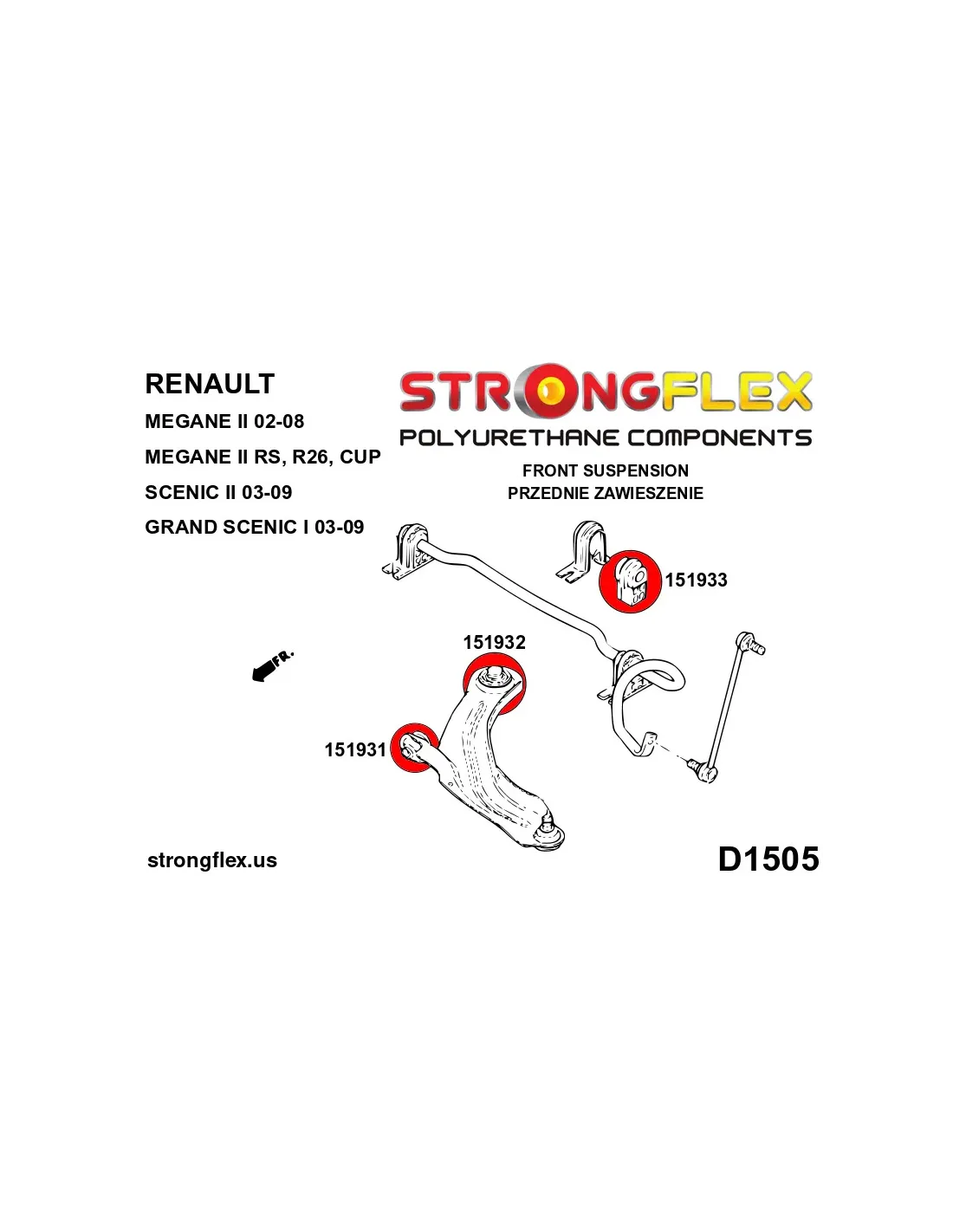 RENAULT

MEGANE II 02-08

MEGANE II RS, R26, CUP

SCENIC II 03-09

GRAND SCENIC I 03-09

STRONGFLEX

POLYURETHANE COMPONENTS

FRONT SUSPENSION
PRZEDNIE ZAWIESZENIE

151933

151932

FR.

151931

strongflex.us

D1505