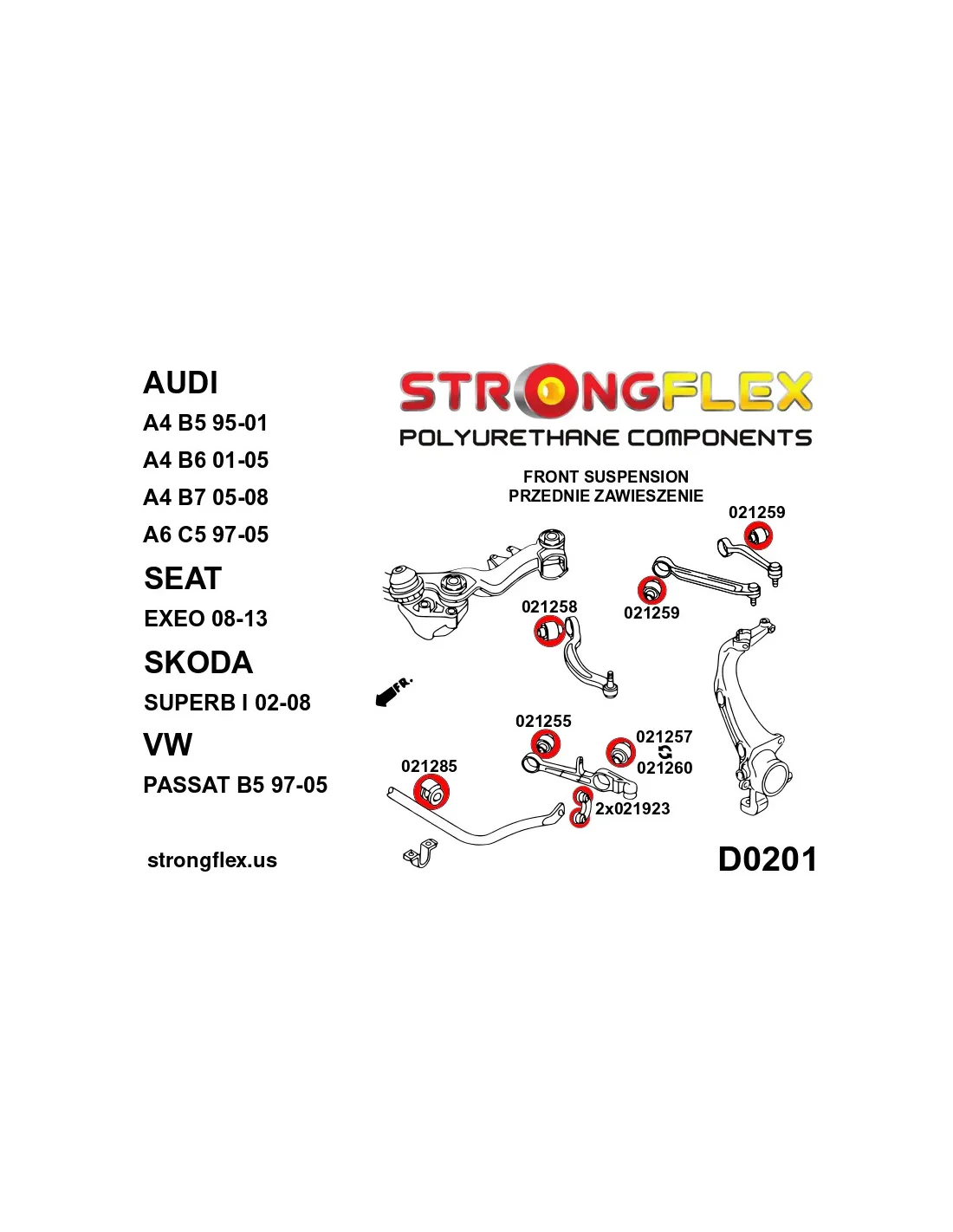 AUDI

A4 B5 95-01

A4 B6 01-05

A4 B7 05-08

A6 C5 97-05

SEAT

EXEO 08-13

SKODA

SUPERB I 02-08

VW

PASSAT B5 97-05

strongflex.us

STRONGFLEX

POLYURETHANE COMPONENTS

FRONT SUSPENSION
PRZEDNIE ZAWIESZENIE

021259

021258

021259

FR.

021255

021257

021260

021285

2x021923

D0201