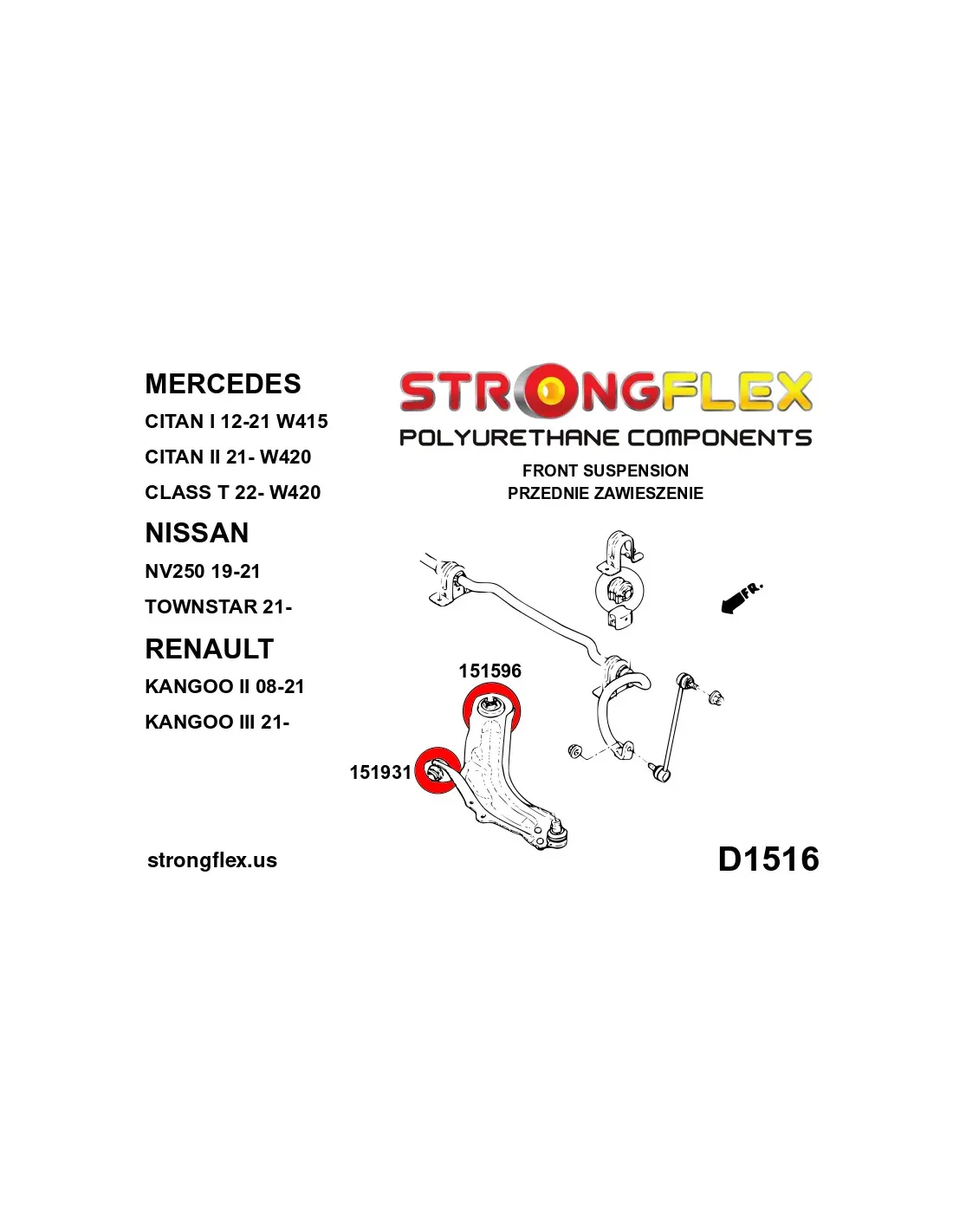 MERCEDES
CITAN I 12-21 W415
CITAN II 21- W420
CLASS T 22- W420

NISSAN
NV250 19-21
TOWNSTAR 21-

RENAULT
KANGOO II 08-21
KANGOO III 21-

STRONGFLEX
POLYURETHANE COMPONENTS

FRONT SUSPENSION
PRZEDNIE ZAWIESZENIE

FR.

151596

151931

strongflex.us

D1516