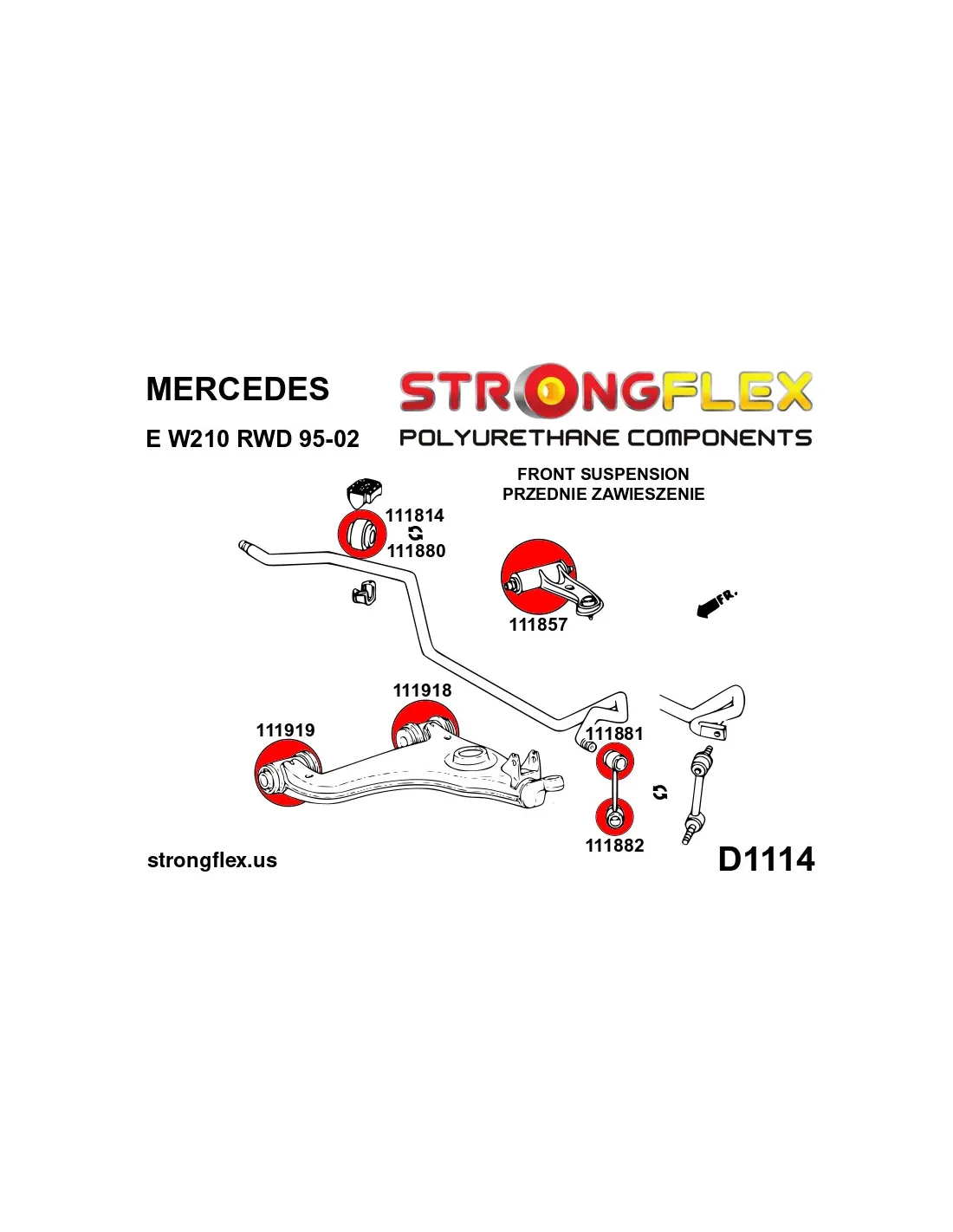 MERCEDES

E W210 RWD 95-02

STRONGFLEX

POLYURETHANE COMPONENTS

FRONT SUSPENSION
PRZEDNIE ZAWIESZENIE

111814
111880

111857

FR.

111918

111919

111881

111882

strongflex.us

D1114