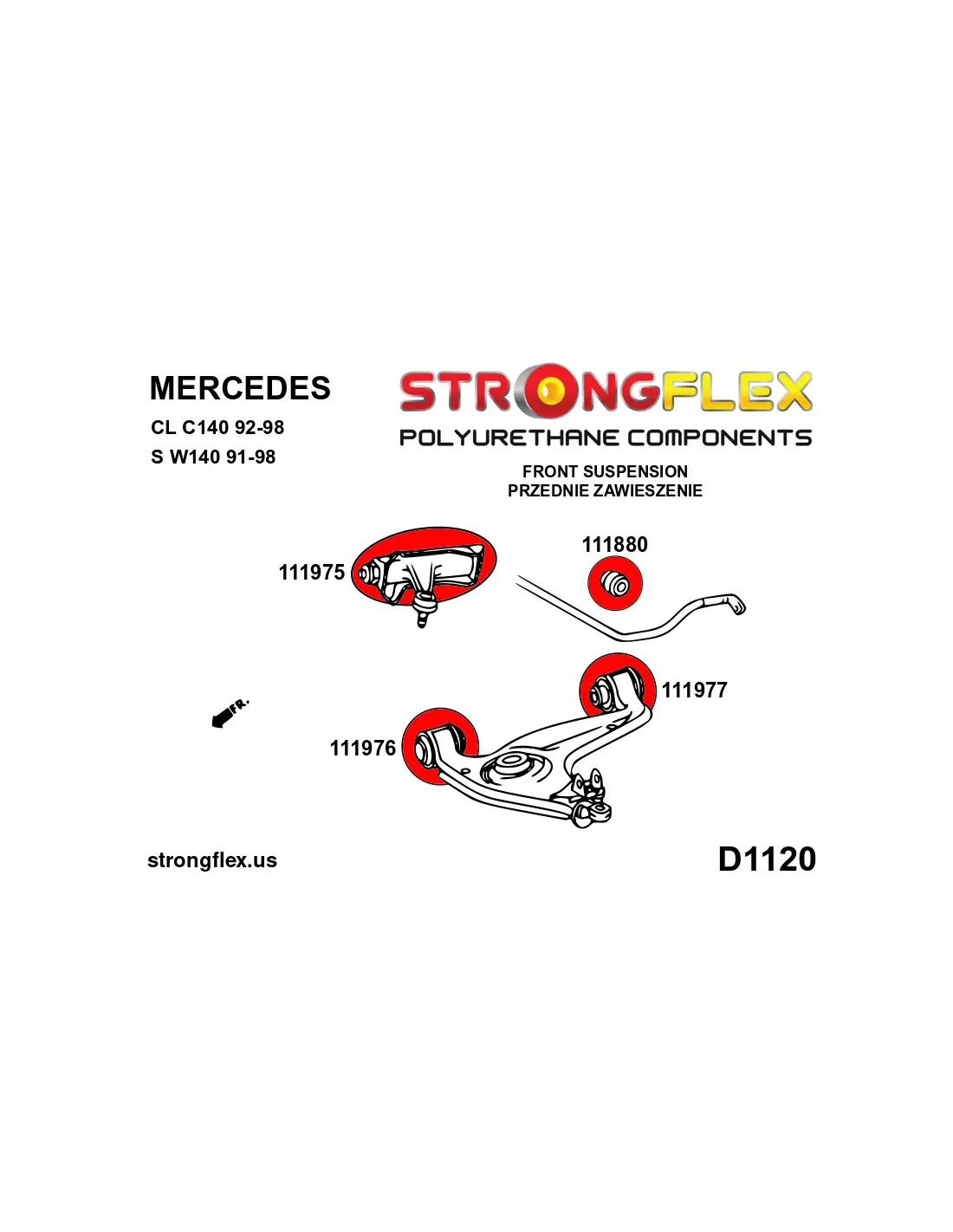 MERCEDES

CL C140 92-98

S W140 91-98

STRONGFLEX

POLYURETHANE COMPONENTS

FRONT SUSPENSION
PRZEDNIE ZAWIESZENIE

111975

111880

111977

FR.

111976

strongflex.us

D1120