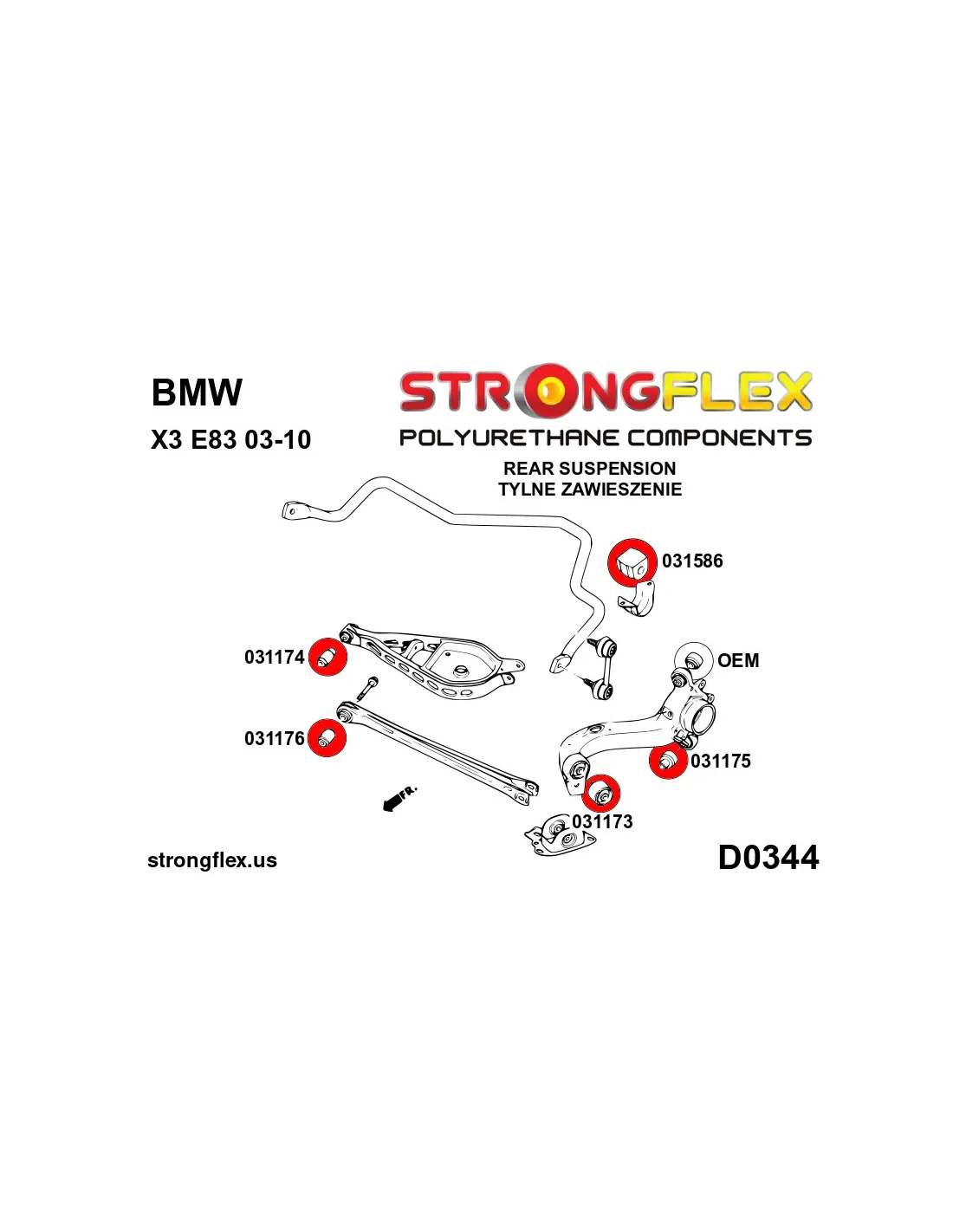 BMW

X3 E83 03-10

STRONGFLEX

POLYURETHANE COMPONENTS

REAR SUSPENSION
TYLNE ZAWIESZENIE

031586

031174

OEM

031176

031175

FR.

031173

strongflex.us

D0344