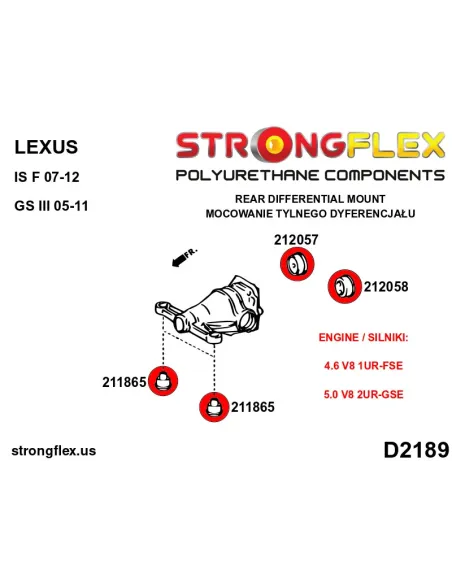 LEXUS

IS F 07-12

GS III 05-11

STRONGFLEX

POLYURETHANE COMPONENTS

REAR DIFFERENTIAL MOUNT
MOCOWANIE TYLNEGO DYFERENCJAŁU

FR.

212057

212058

ENGINE / SILNIKI:

4.6 V8 1UR-FSE

5.0 V8 2UR-GSE

211865

211865

strongflex.us

D2189