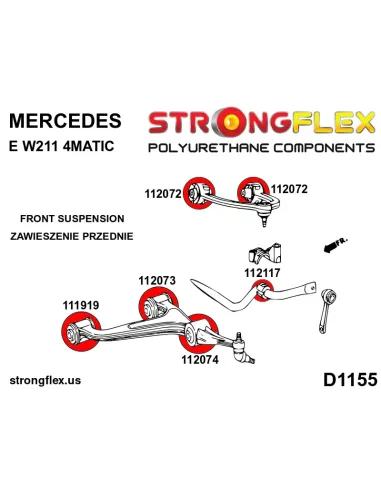 MERCEDES
E W211 4MATIC

STRONGFLEX
POLYURETHANE COMPONENTS

112072
112072

FRONT SUSPENSION
ZAWIESZENIE PRZEDNIE

FR.

112117
112073
111919
112074

strongflex.us

D1155