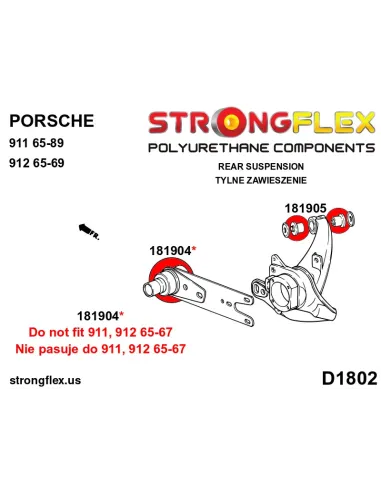 PORSCHE
911 65-89
912 65-69

STRONGFLEX
POLYURETHANE COMPONENTS
REAR SUSPENSION
TYLNE ZAWIESZENIE

FR.

181905

181904*

181904*
Do not fit 911, 912 65-67
Nie pasuje do 911, 912 65-67

strongflex.us

D1802