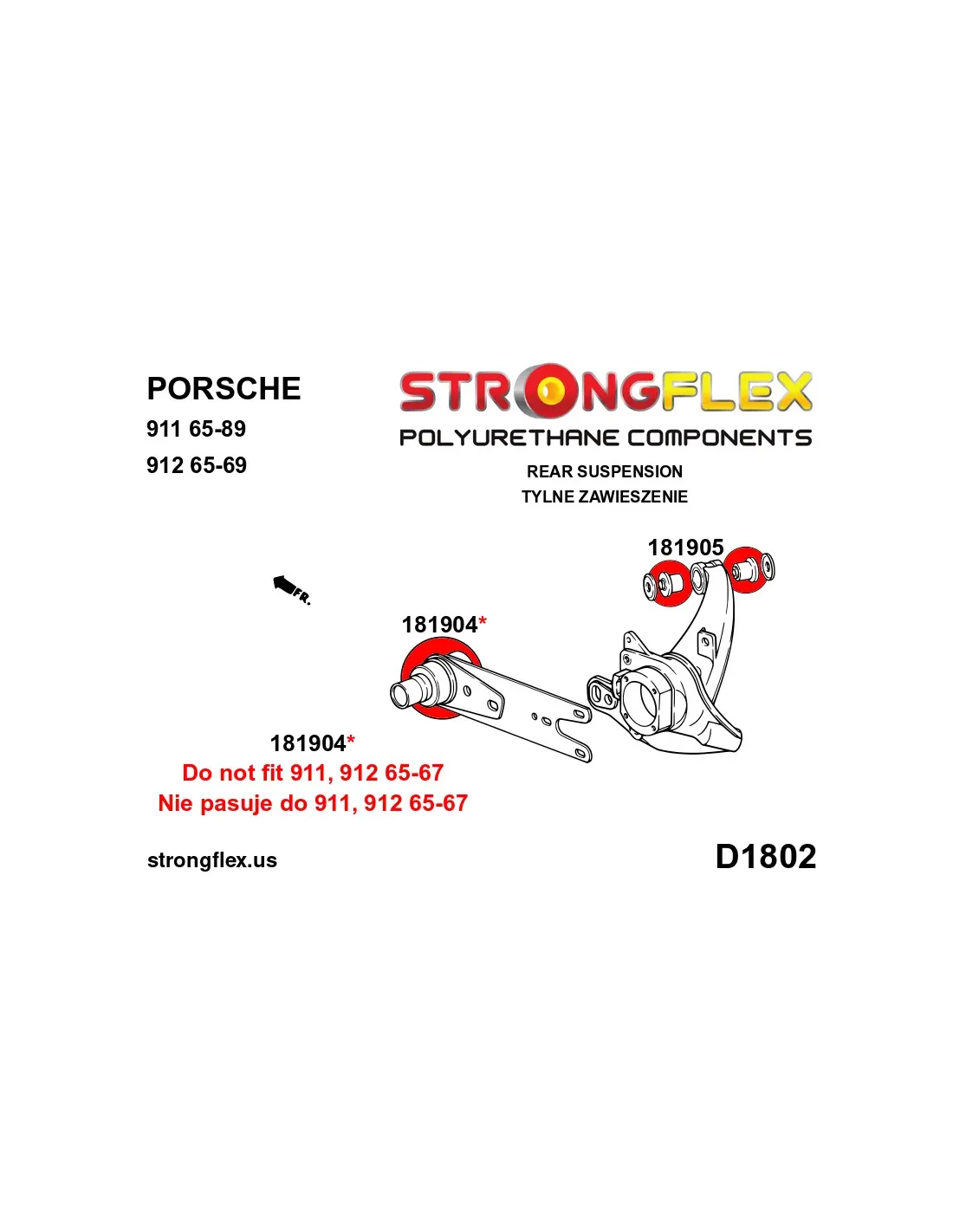 PORSCHE

911 65-89

912 65-69

STRONGFLEX

POLYURETHANE COMPONENTS

REAR SUSPENSION

TYLNE ZAWIESZENIE

FR.

181905

181904*

181904*

Do not fit 911, 912 65-67

Nie pasuje do 911, 912 65-67

strongflex.us

D1802