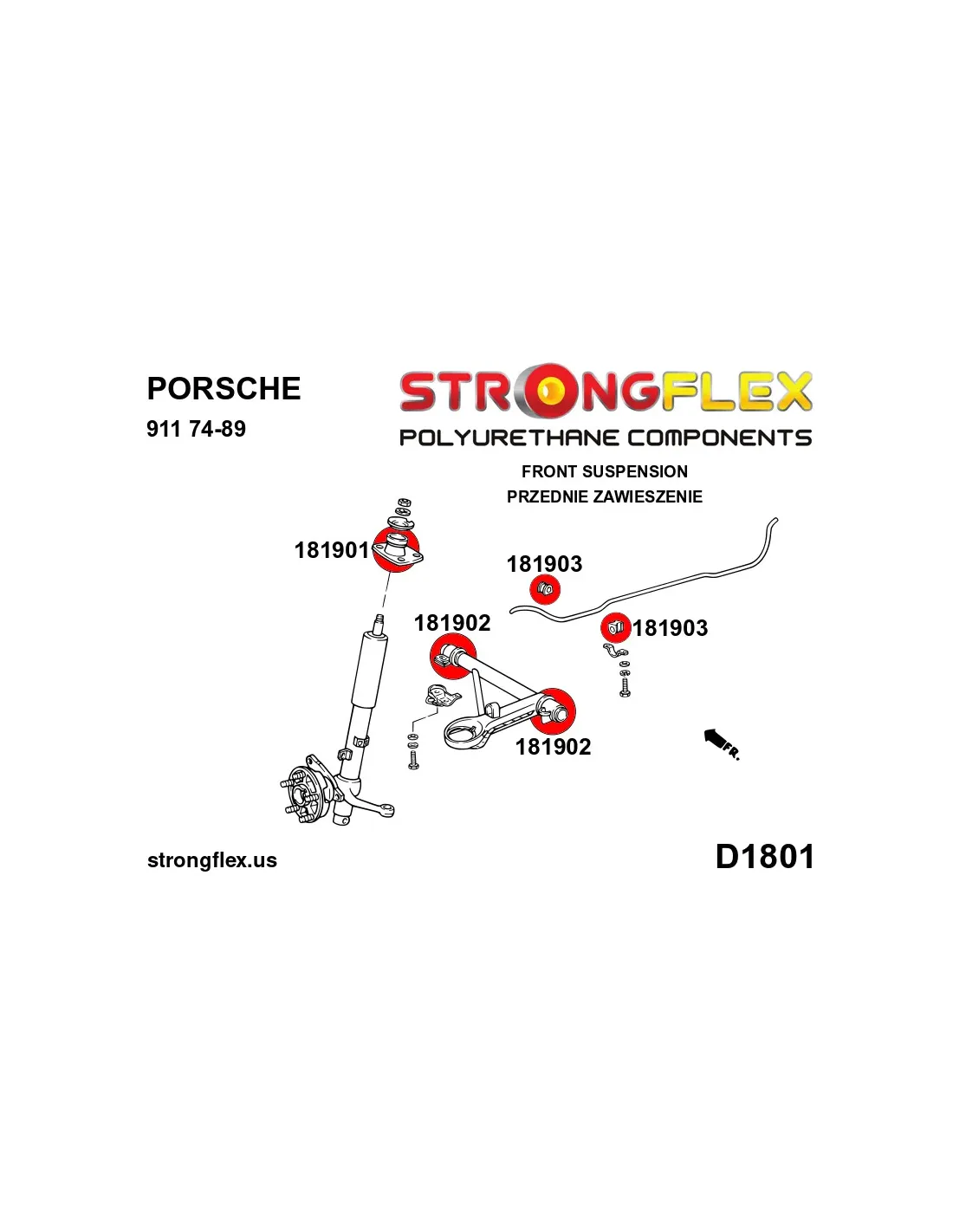 PORSCHE
911 74-89

STRONGFLEX
POLYURETHANE COMPONENTS

FRONT SUSPENSION
PRZEDNIE ZAWIESZENIE

181901
181903
181902
181903
181902

FR.

strongflex.us

D1801