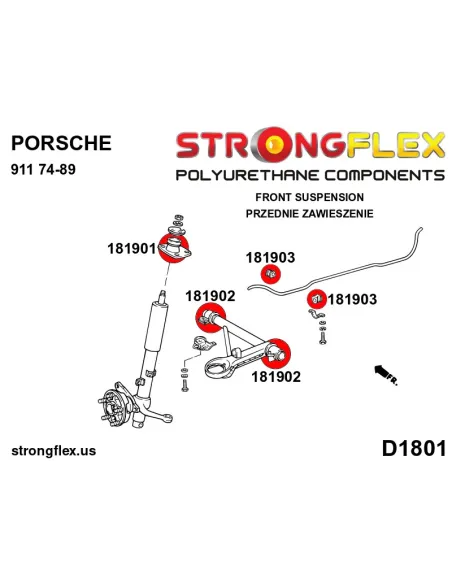 PORSCHE
911 74-89

STRONGFLEX
POLYURETHANE COMPONENTS

FRONT SUSPENSION
PRZEDNIE ZAWIESZENIE

181901

181903

181902

181903

181902

FR.

strongflex.us

D1801