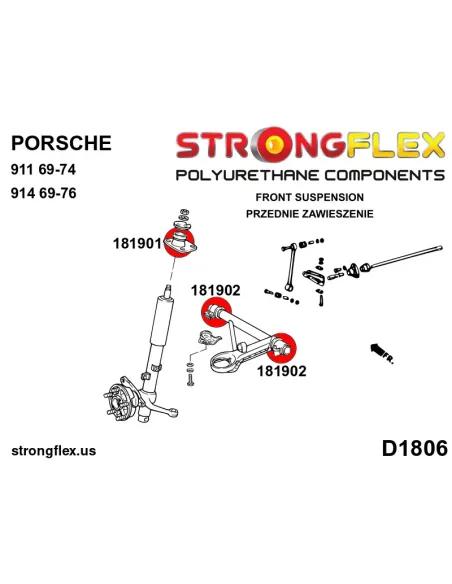 PORSCHE
911 69-74
914 69-76

STRONGFLEX
POLYURETHANE COMPONENTS
FRONT SUSPENSION
PRZEDNIE ZAWIESZENIE

181901
181902
181902
FR.

strongflex.us

D1806