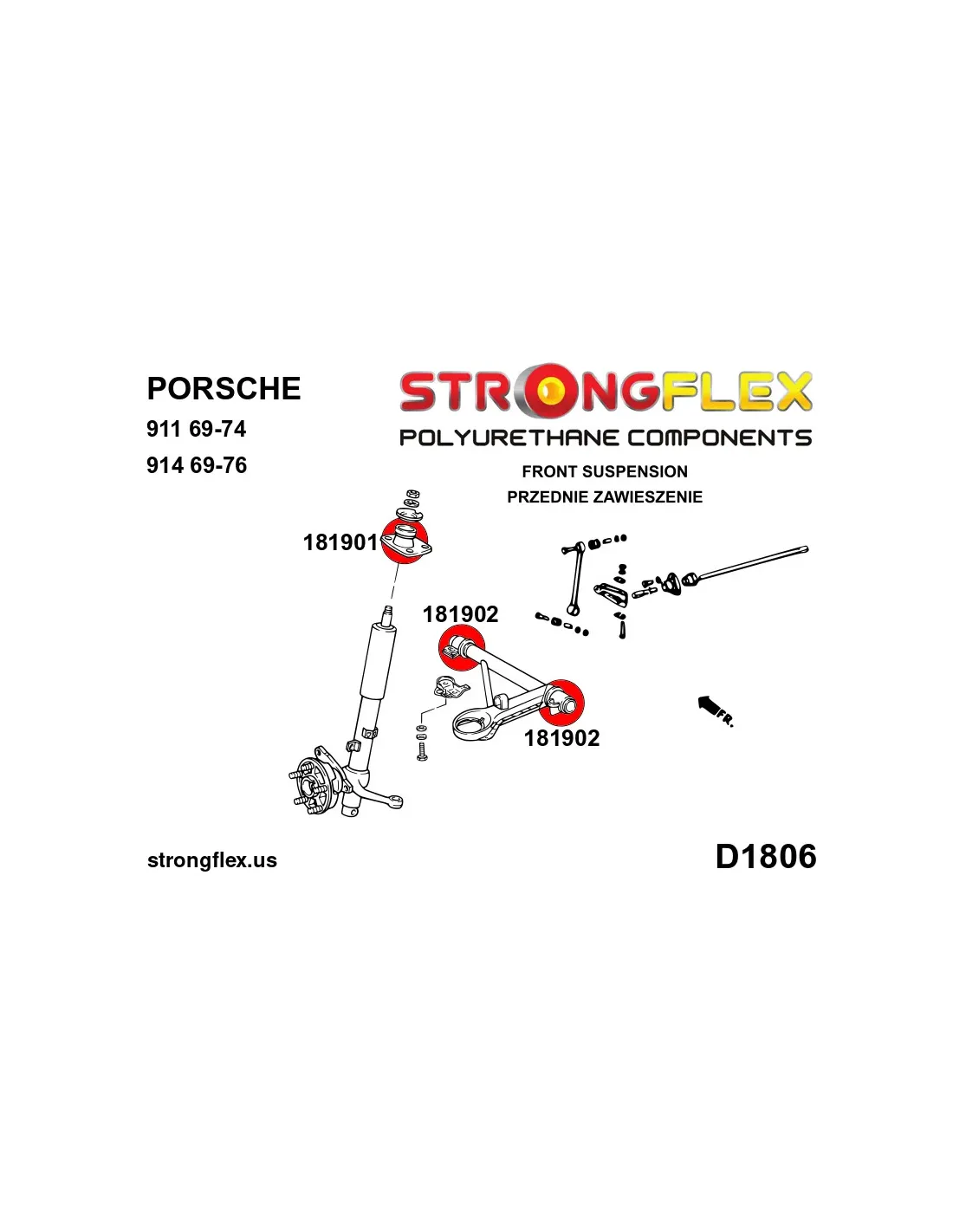 PORSCHE

911 69-74

914 69-76

STRONGFLEX

POLYURETHANE COMPONENTS

FRONT SUSPENSION

PRZEDNIE ZAWIESZENIE

181901

181902

181902

FR.

strongflex.us

D1806