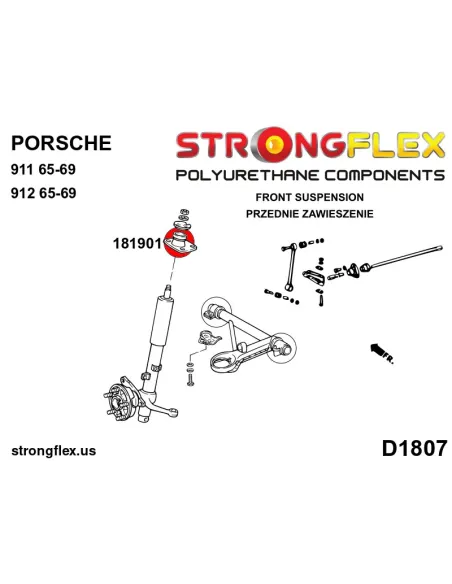 PORSCHE

911 65-69

912 65-69

STRONGFLEX

POLYURETHANE COMPONENTS

FRONT SUSPENSION

PRZEDNIE ZAWIESZENIE

181901

FR.

strongflex.us

D1807