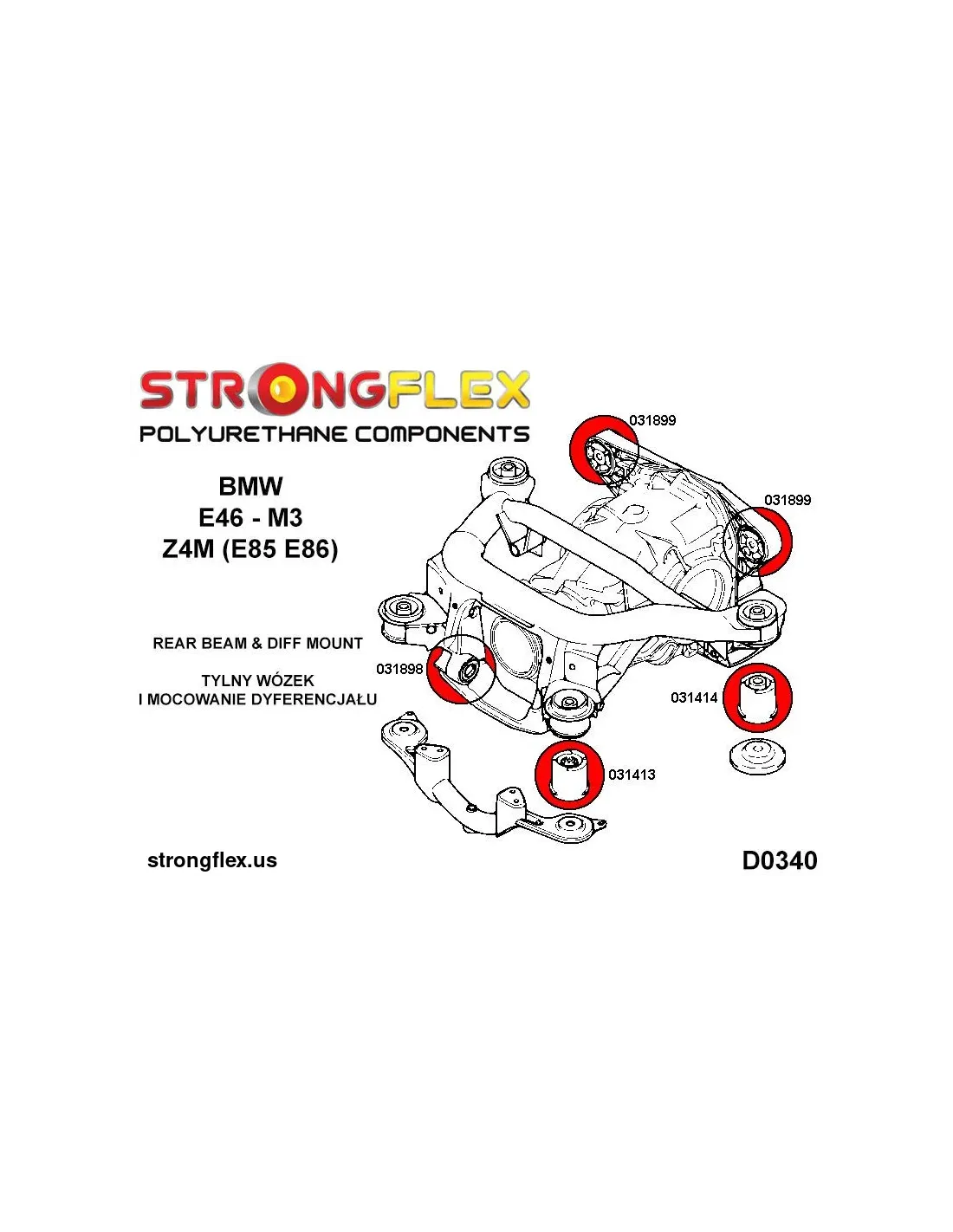 STRONGFLEX
POLYURETHANE COMPONENTS

BMW
E46 - M3
Z4M (E85 E86)

REAR BEAM & DIFF MOUNT

TYLNY WÓZEK
I MOCOWANIE DYFERENCJAŁU

031899

031899

031898

031414

031413

strongflex.us

D0340