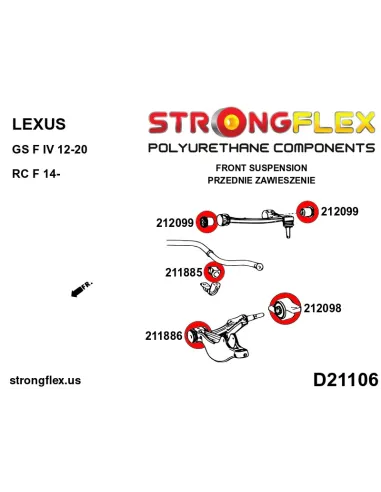 LEXUS

GS F IV 12-20

RC F 14-

STRONGFLEX
POLYURETHANE COMPONENTS

FRONT SUSPENSION
PRZEDNIE ZAWIESZENIE

212099

212099

211885

FR.

212098

211886

strongflex.us

D21106