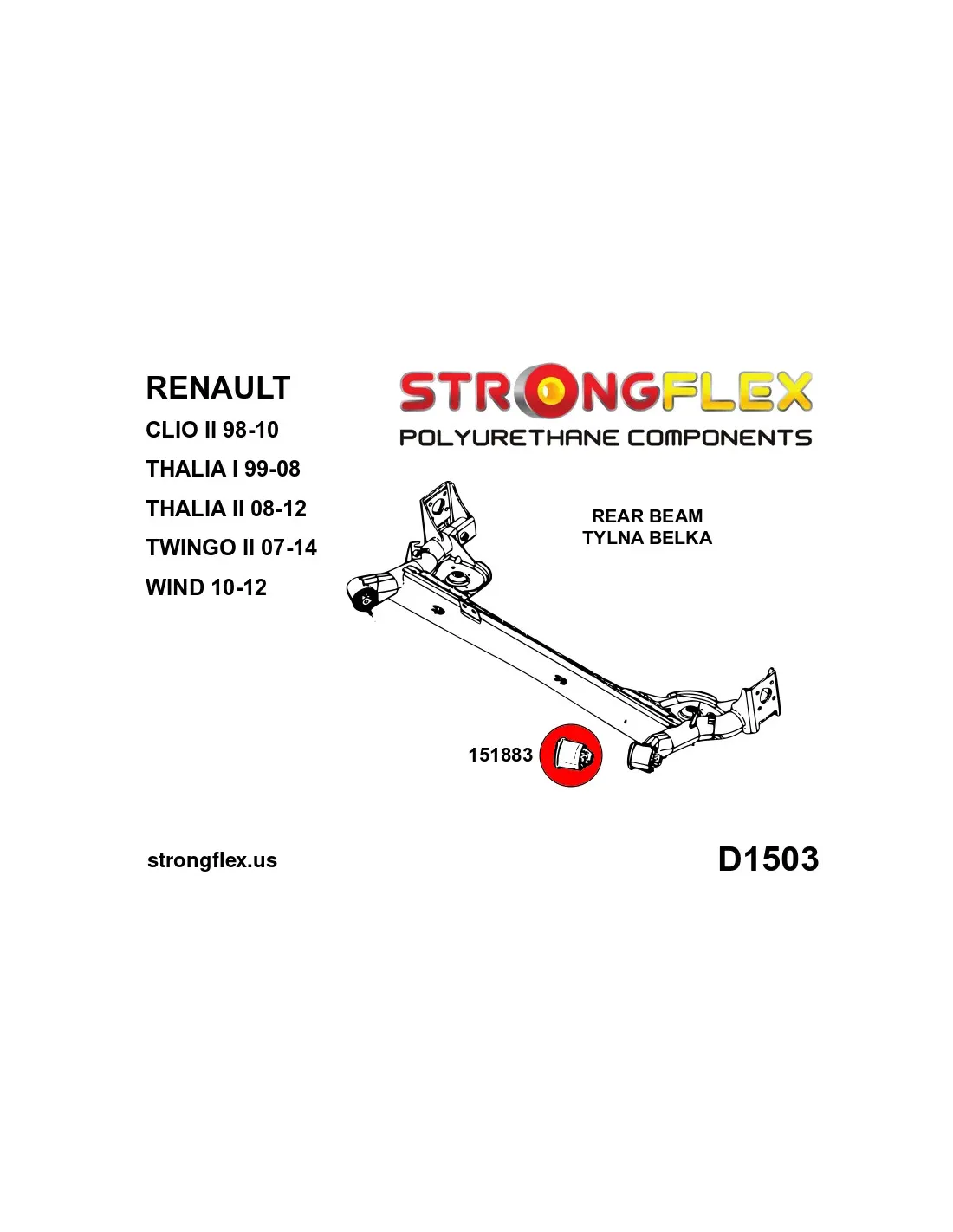 RENAULT
CLIO II 98-10
THALIA I 99-08
THALIA II 08-12
TWINGO II 07-14
WIND 10-12

STRONGFLEX
POLYURETHANE COMPONENTS

REAR BEAM
TYLNA BELKA

151883

strongflex.us

D1503