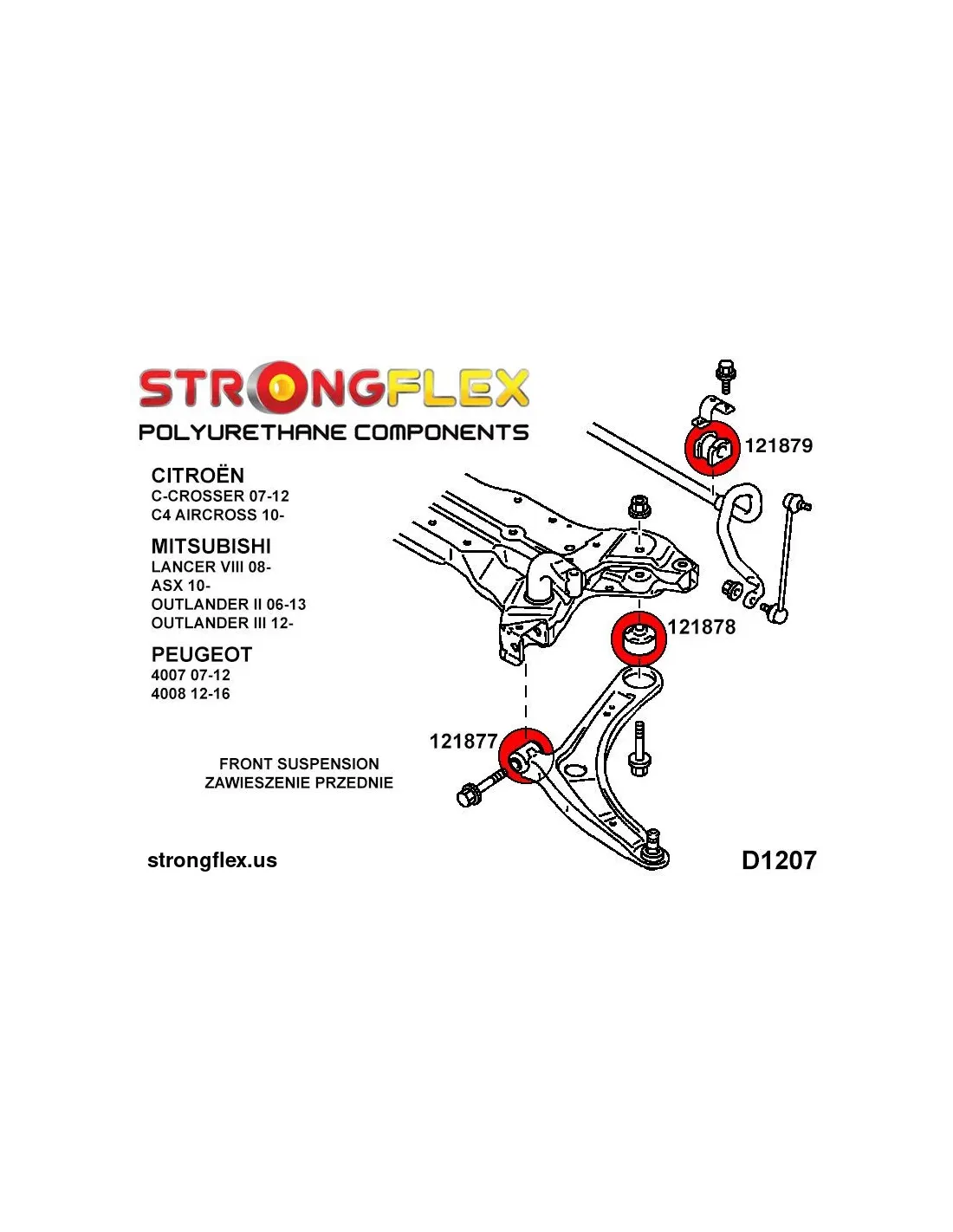 STRONGFLEX
POLYURETHANE COMPONENTS

CITROËN
C-CROSSER 07-12
C4 AIRCROSS 10-

MITSUBISHI
LANCER VIII 08-
ASX 10-
OUTLANDER II 06-13
OUTLANDER III 12-

PEUGEOT
4007 07-12
4008 12-16

FRONT SUSPENSION
ZAWIESZENIE PRZEDNIE

121879

121878

121877

strongflex.us

D1207